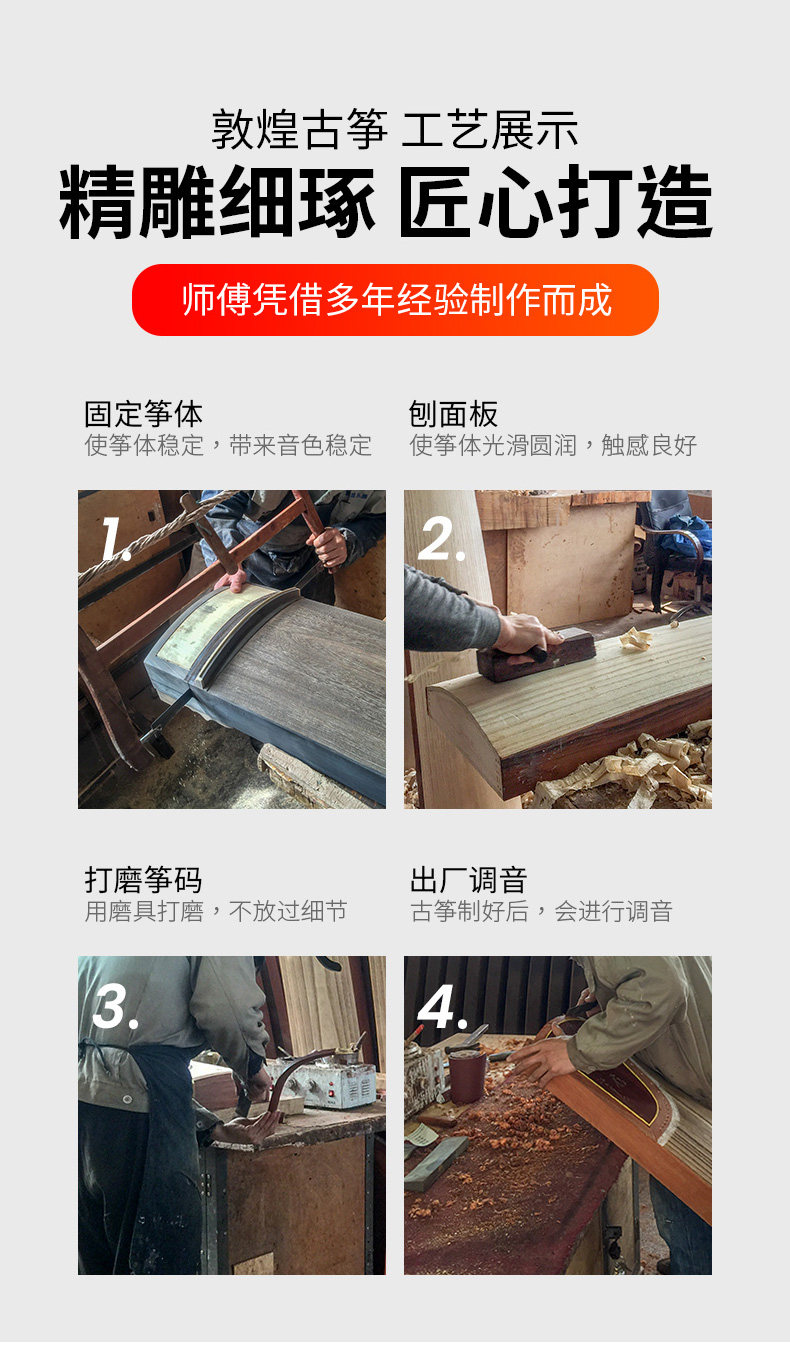 敦煌古筝 工艺展示

精雕细琢 匠心打造

师傅凭借多年经验制作而成

固定筝体
使筝体稳定，带来音色稳定

1.

刨面板
使筝体光滑圆润，触感良好

2.

打磨筝码
用磨具打磨，不放过细节

3.

出厂调音
古筝制好后，会进行调音

4.