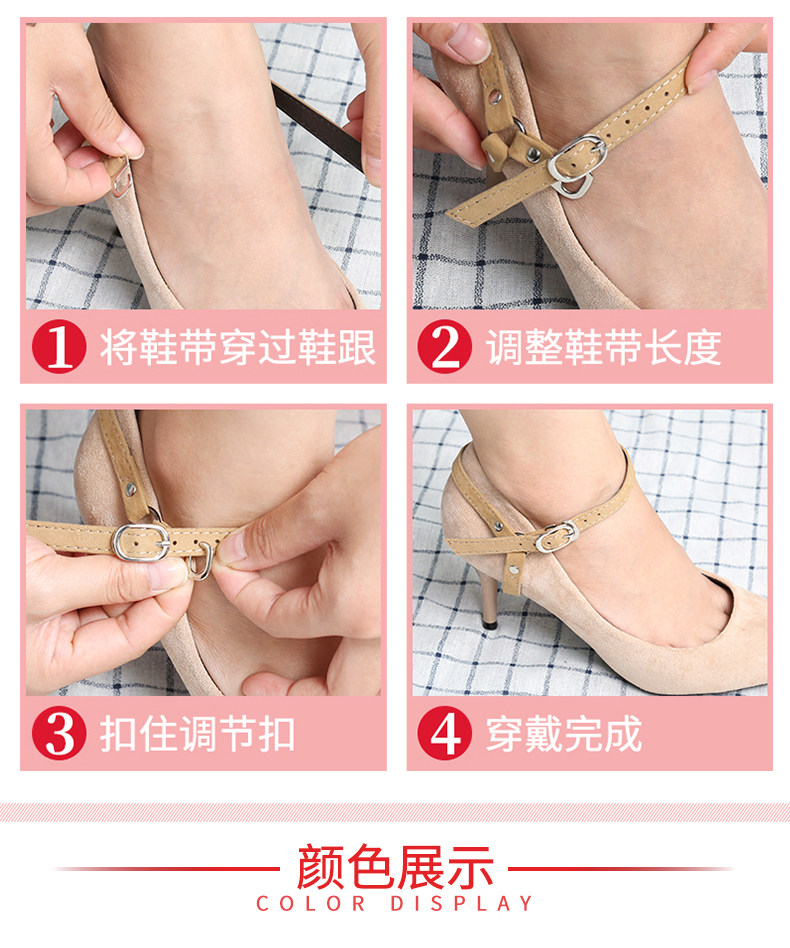 1 将鞋带穿过鞋跟

2 调整鞋带长度

3 扣住调节扣

4 穿戴完成

颜色展示
COLOR DISPLAY