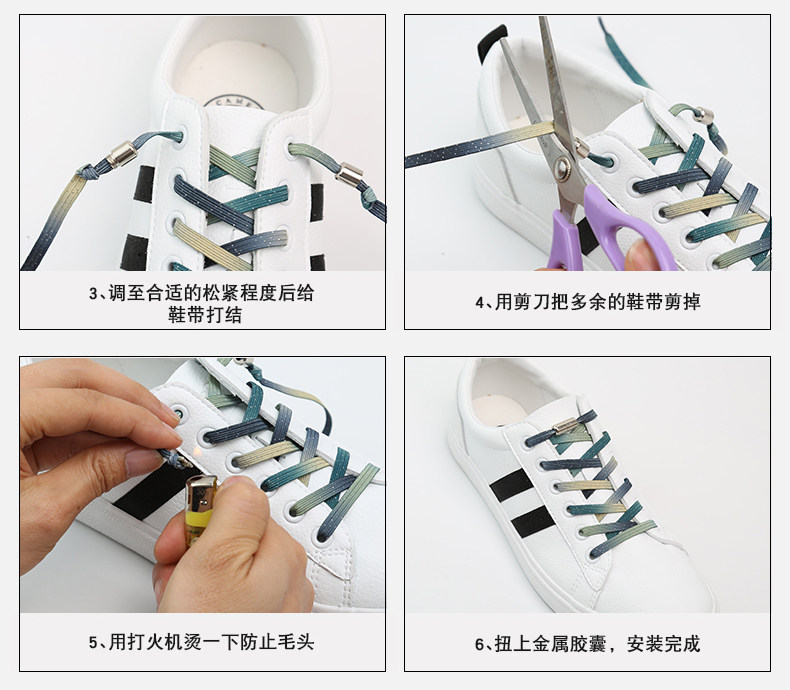 CAME

3、调至合适的松紧程度后给鞋带打结

4、用剪刀把多余的鞋带剪掉

5、用打火机烫一下防止毛头

6、扭上金属胶囊，安装完成