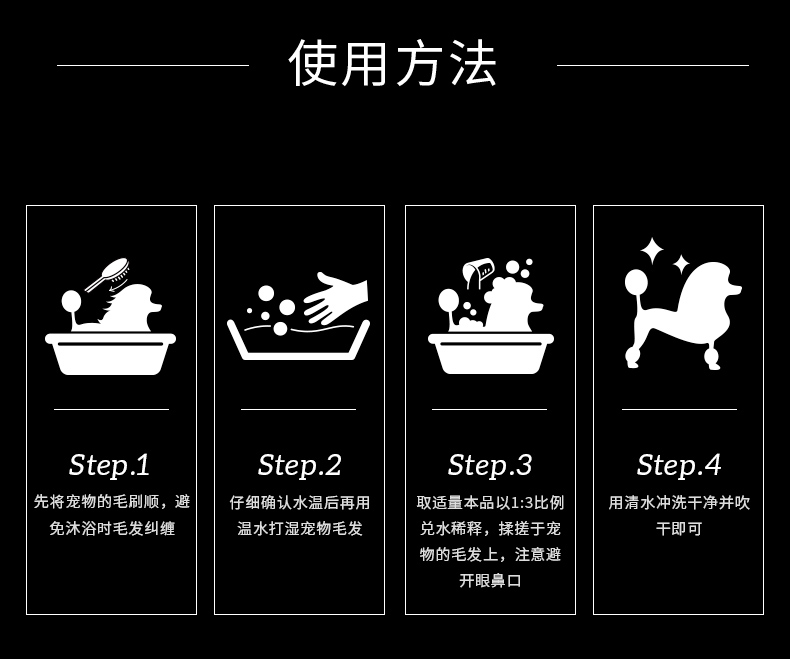 使用方法

Step.1
先将宠物的毛刷顺，避免沐浴时毛发纠缠

Step.2
仔细确认水温后再用温水打湿宠物毛发

Step.3
取适量本品以1:3比例兑水稀释，揉搓于宠物的毛发上，注意避开眼鼻口

Step.4
用清水冲洗干净并吹干即可