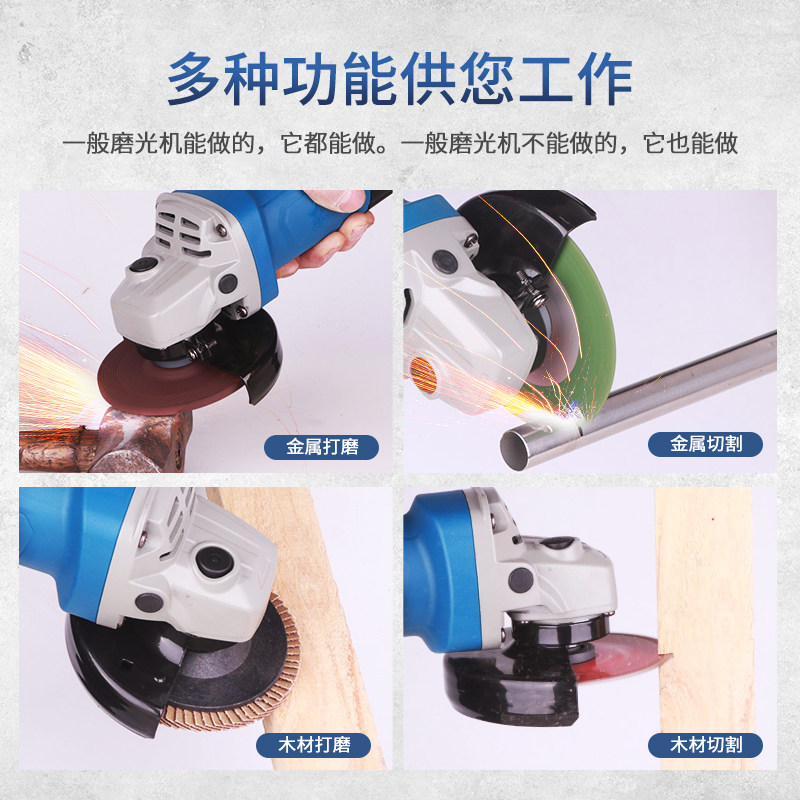 多种功能供您工作

一般磨光机能做的，它都能做。一般磨光机不能做的，它也能做

金属打磨

金属切割

木材打磨

木材切割