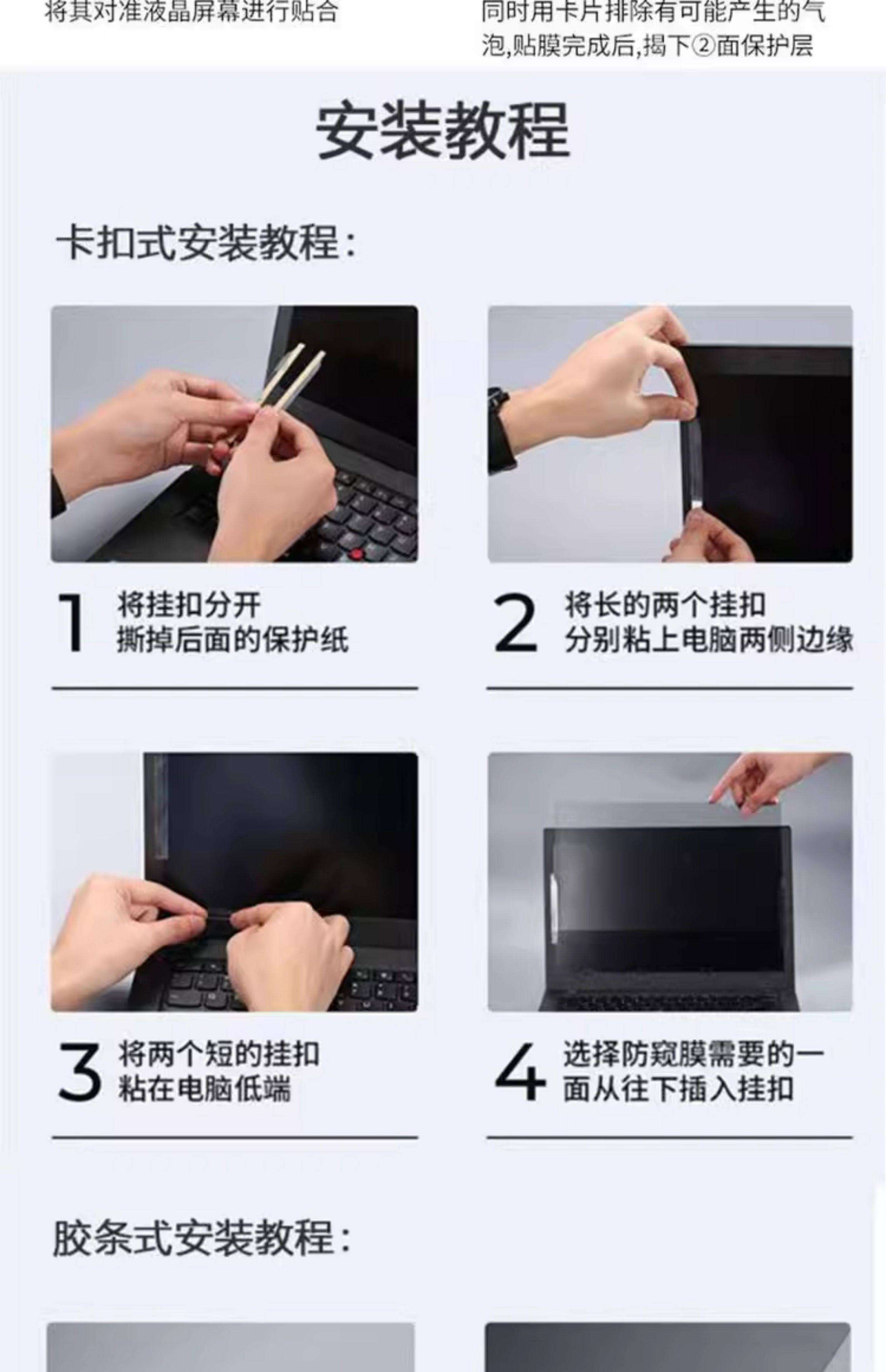 将其对准液晶屏幕进行贴合

同时用卡片排除有可能产生的气泡,贴膜完成后,揭下②面保护层

安装教程

卡扣式安装教程:

1 将挂扣分开
撕掉后面的保护纸

2 将长的两个挂扣
分别粘上电脑两侧边缘

3 将两个短的挂扣
粘在电脑低端

4 选择防窥膜需要的一面从往下插入挂扣

胶条式安装教程: