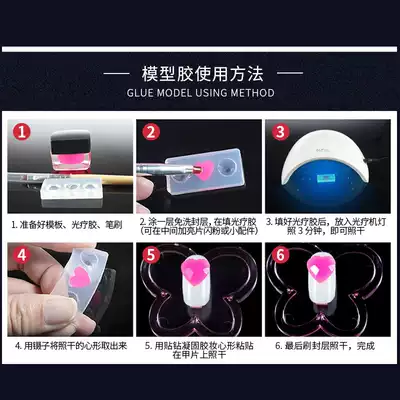 — 模型胶使用方法 —

GLUE MODEL USING METHOD

1

1. 准备好模板、光疗胶、笔刷

2

2. 涂一层免洗封层，在填光疗胶（可在中间加亮片闪粉或小配件）

3

3. 填好光疗胶后，放入光疗机灯照 3 分钟，即可照干

4

4. 用镊子将照干的心形取出来

5

5. 用贴钻凝固胶妆心形粘贴在甲片上照干

6

6. 最后刷封层照干，完成