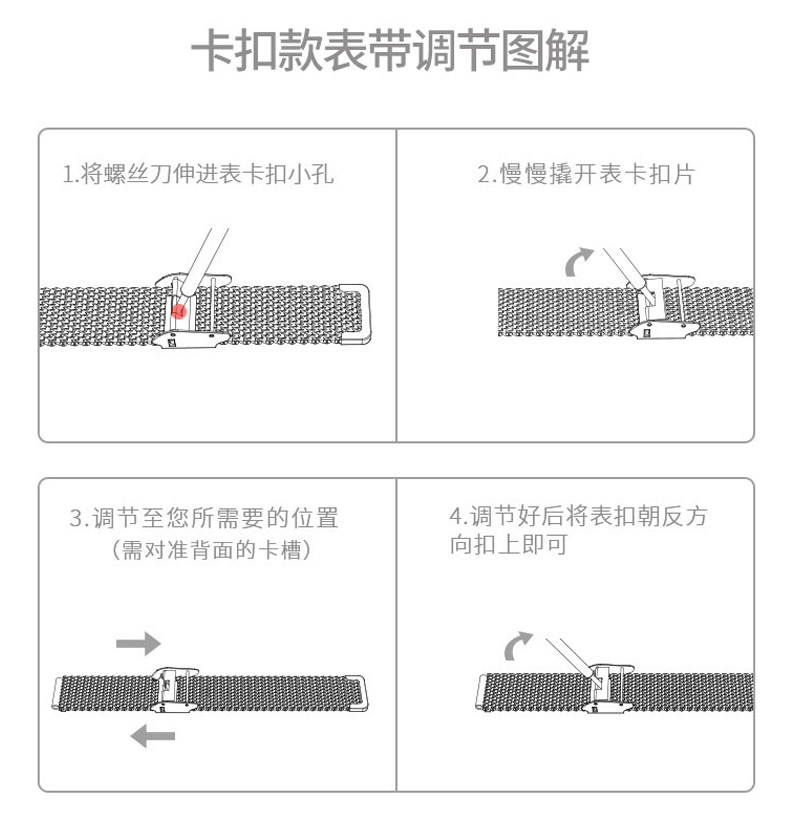 卡扣款表带调节图解

1.将螺丝刀伸进表卡扣小孔

2.慢慢撬开表卡扣片

3.调节至您所需要的位置
（需对准背面的卡槽）

4.调节好后将表扣朝反方向扣上即可