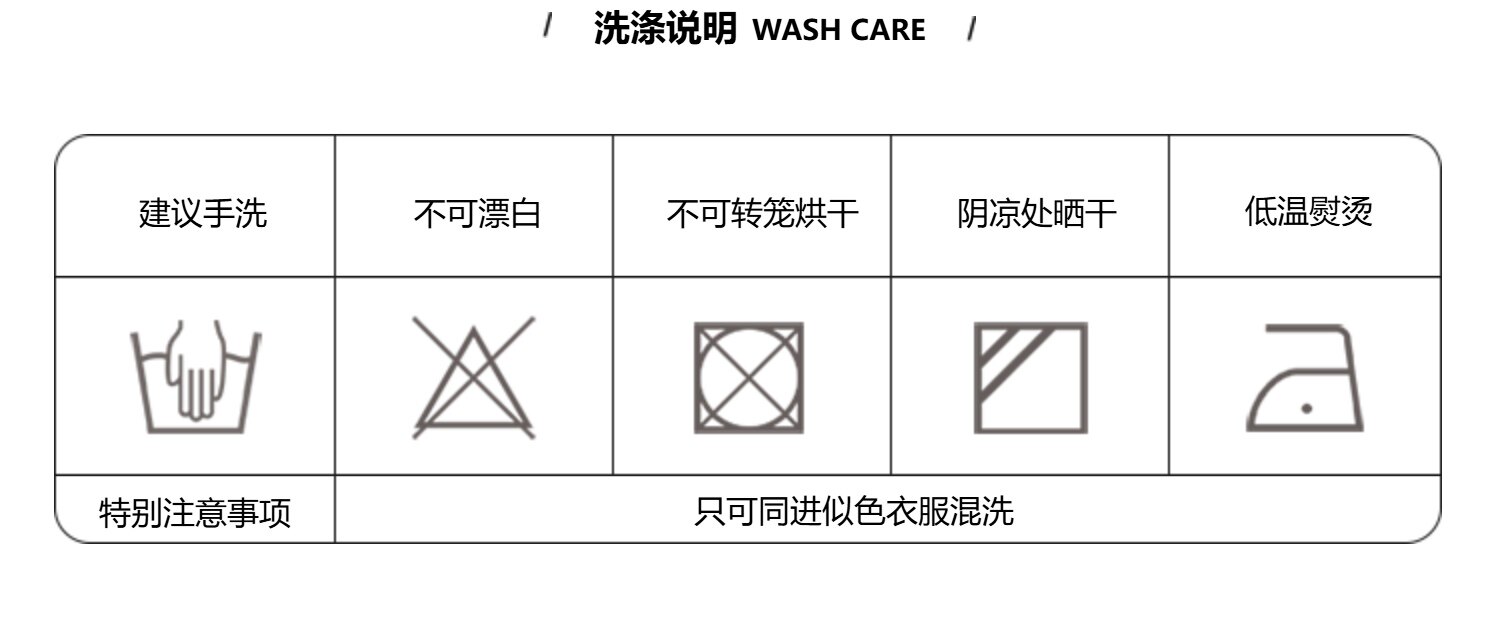 / 洗涤说明 WASH CARE /

| 建议手洗 | 不可漂白 | 不可转笼烘干 | 阴凉处晒干 | 低温熨烫 |
|---|---|---|---|---|
| | | | | |
| 特别注意事项 | 只可同进似色衣服混洗 | | | |