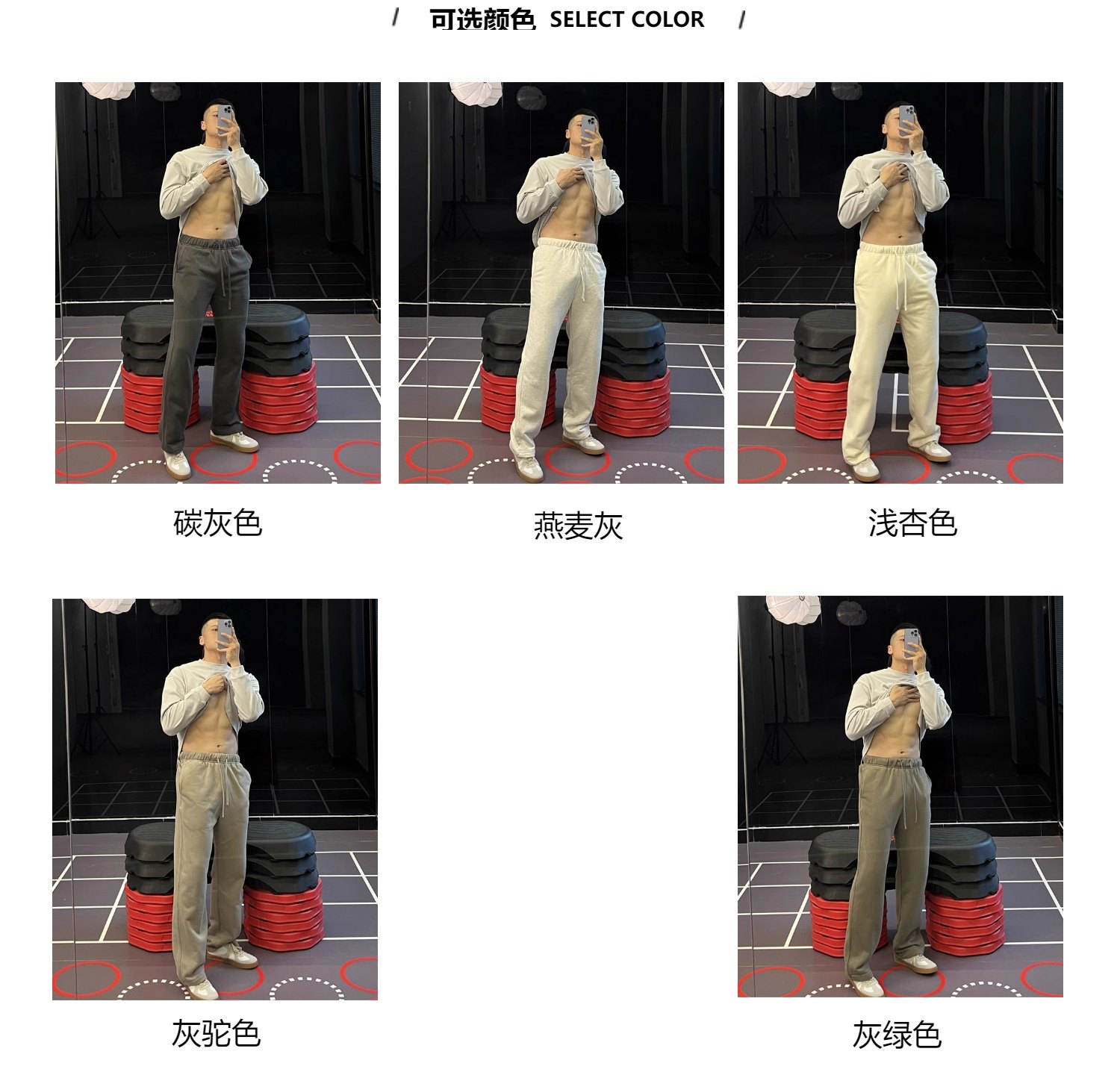 / 可选颜色 SELECT COLOR /

碳灰色

燕麦灰

浅杏色

灰驼色

灰绿色