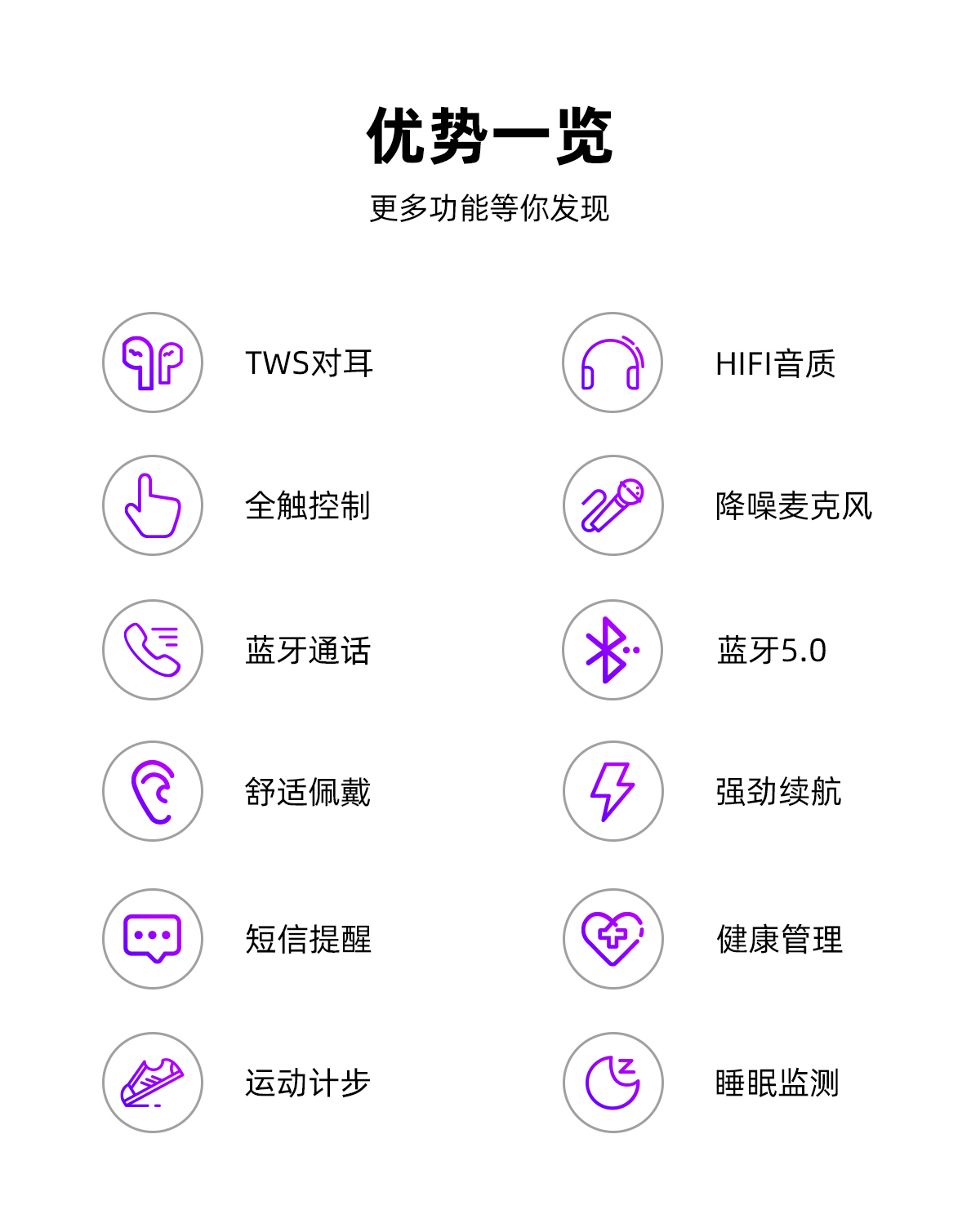 优势一览

更多功能等你发现

TWS对耳

全触控制

蓝牙通话

舒适佩戴

短信提醒

运动计步

HIFI音质

降噪麦克风

蓝牙5.0

强劲续航

健康管理

睡眠监测