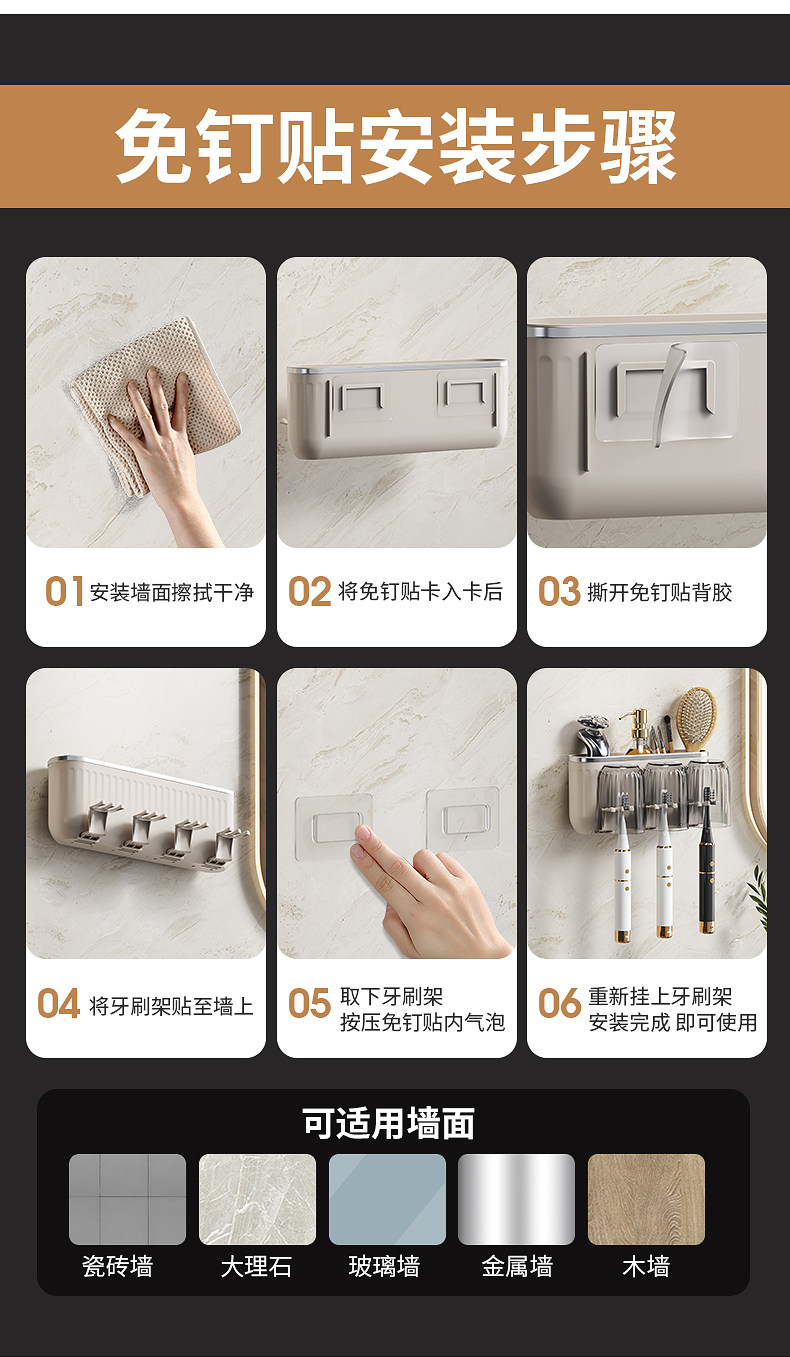 免钉贴安装步骤

01 安装墙面擦拭干净

02 将免钉贴卡入卡后

03 撕开免钉贴背胶

04 将牙刷架贴至墙上

05 取下牙刷架
按压免钉贴内气泡

06 重新挂上牙刷架
安装完成 即可使用

可适用墙面

瓷砖墙 大理石 玻璃墙 金属墙 木墙