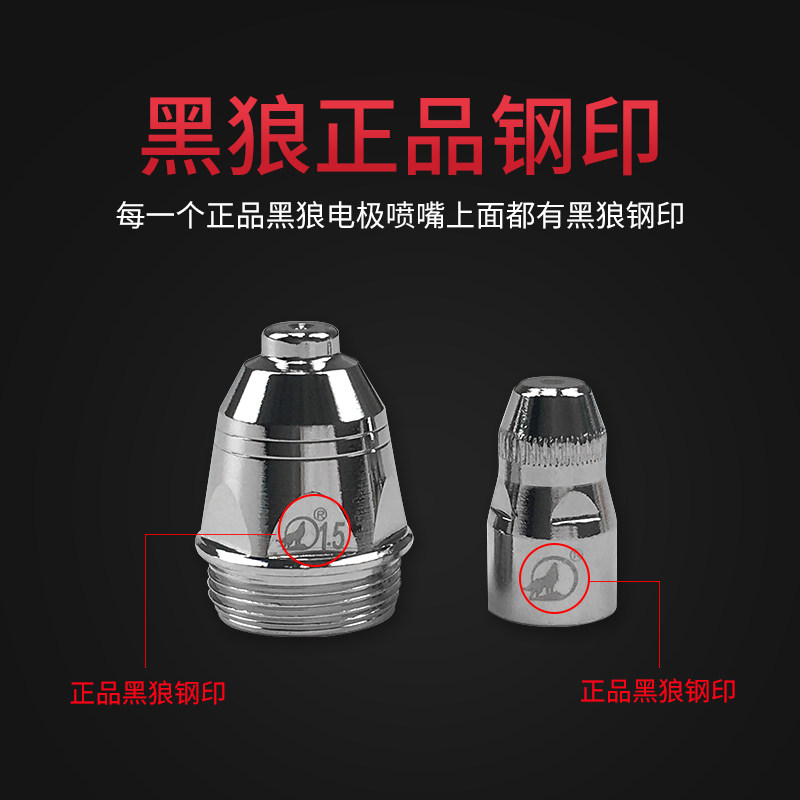 黑狼正品钢印

每一个正品黑狼电极喷嘴上面都有黑狼钢印

®
1.5

®

正品黑狼钢印

正品黑狼钢印