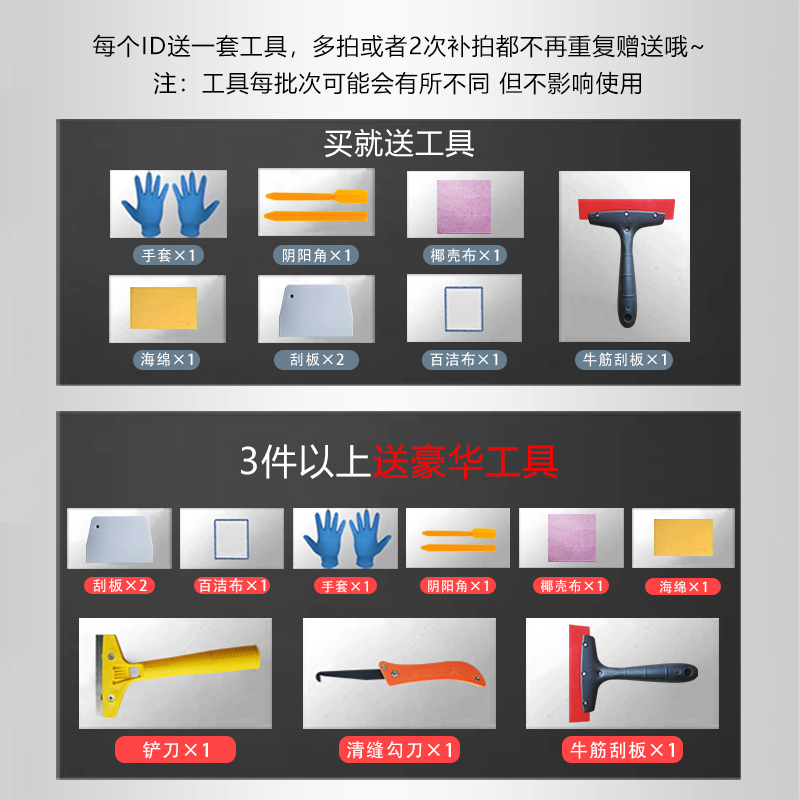 每个ID送一套工具，多拍或者2次补拍都不再重复赠送哦~
注：工具每批次可能会有所不同 但不影响使用

买就送工具

手套×1
阴阳角×1
椰壳布×1
海绵×1
刮板×2
百洁布×1
牛筋刮板×1

3件以上送豪华工具

刮板×2
百洁布×1
手套×1
阴阳角×1
椰壳布×1
海绵×1
铲刀×1
清缝勾刀×1
牛筋刮板×1