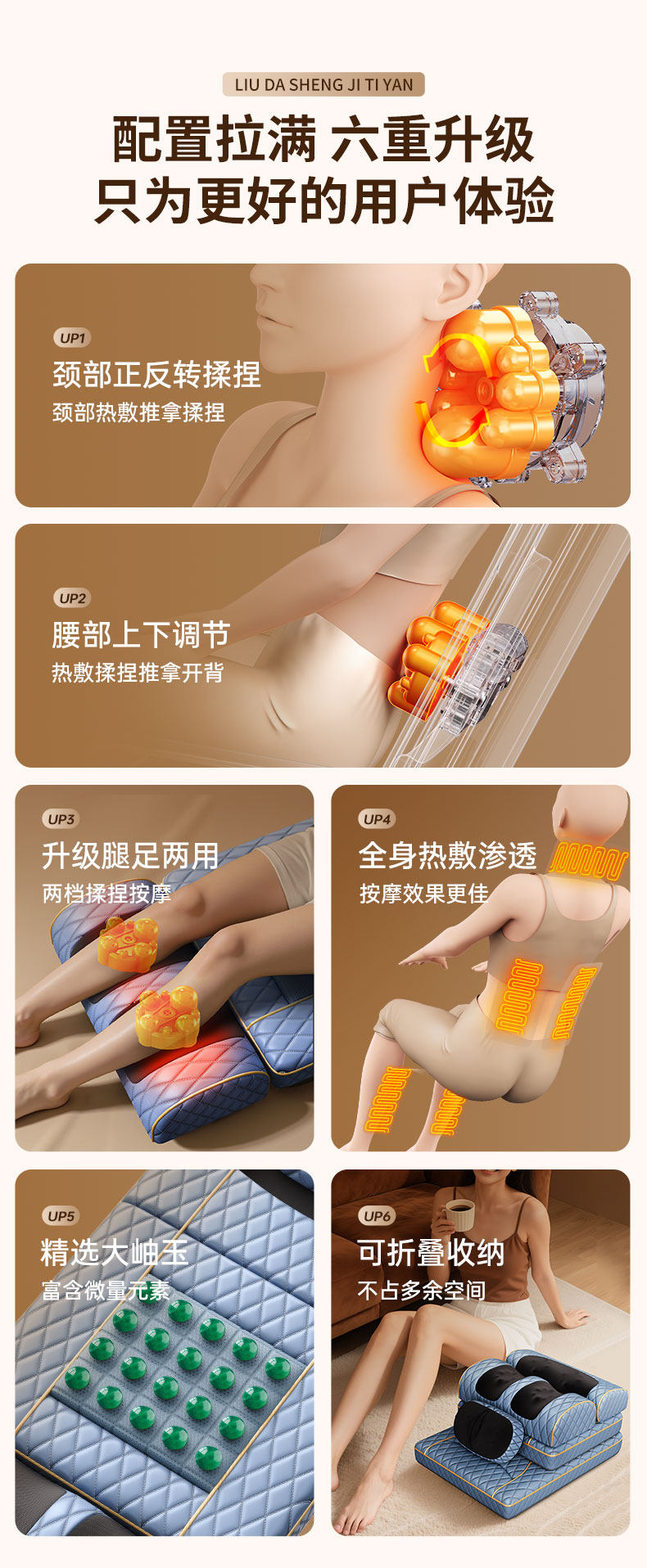 LIU DA SHENG JI TI YAN

配置拉满 六重升级
只为更好的用户体验

UP1
颈部正反转揉捏
颈部热敷推拿揉捏

UP2
腰部上下调节
热敷揉捏推拿开背

UP3
升级腿足两用
两档揉捏按摩

UP4
全身热敷渗透
按摩效果更佳

UP5
精选大岫玉
富含微量元素

UP6
可折叠收纳
不占多余空间