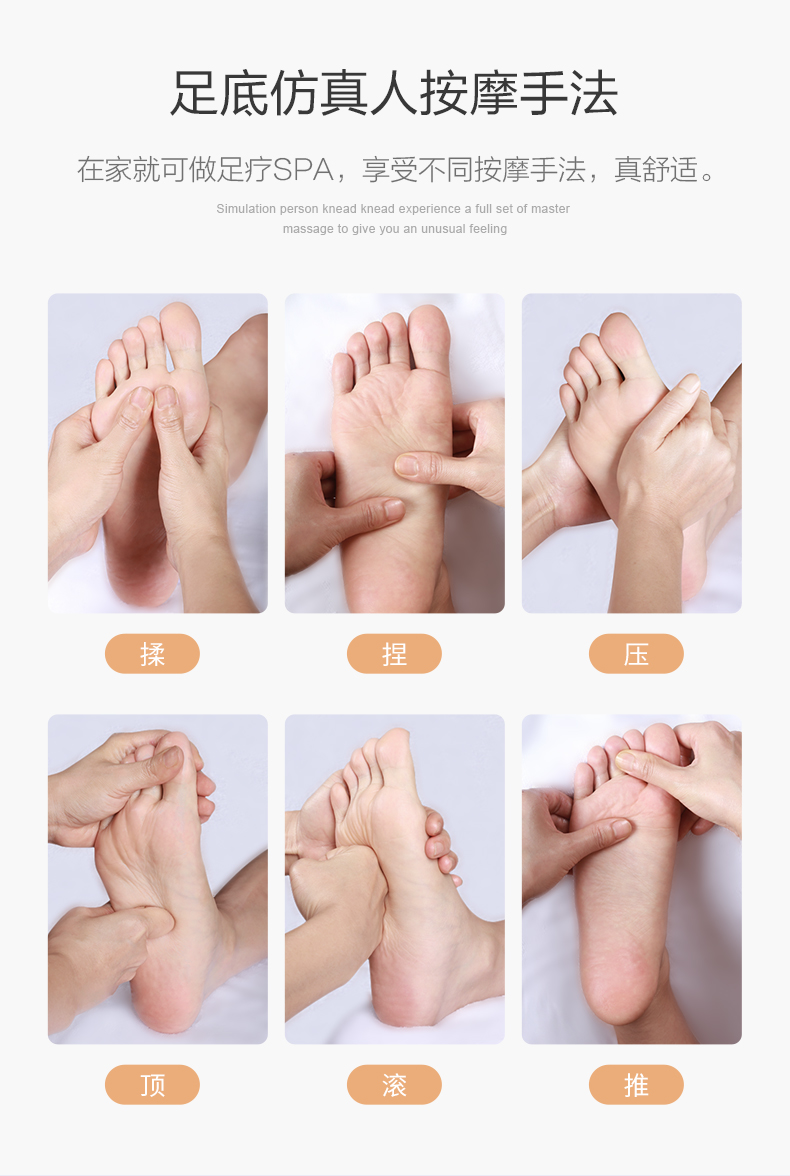 足底仿真人按摩手法

在家就可做足疗SPA，享受不同按摩手法，真舒适。

Simulation person knead knead experience a full set of master massage to give you an unusual feeling

揉

捏

压

顶

滚

推