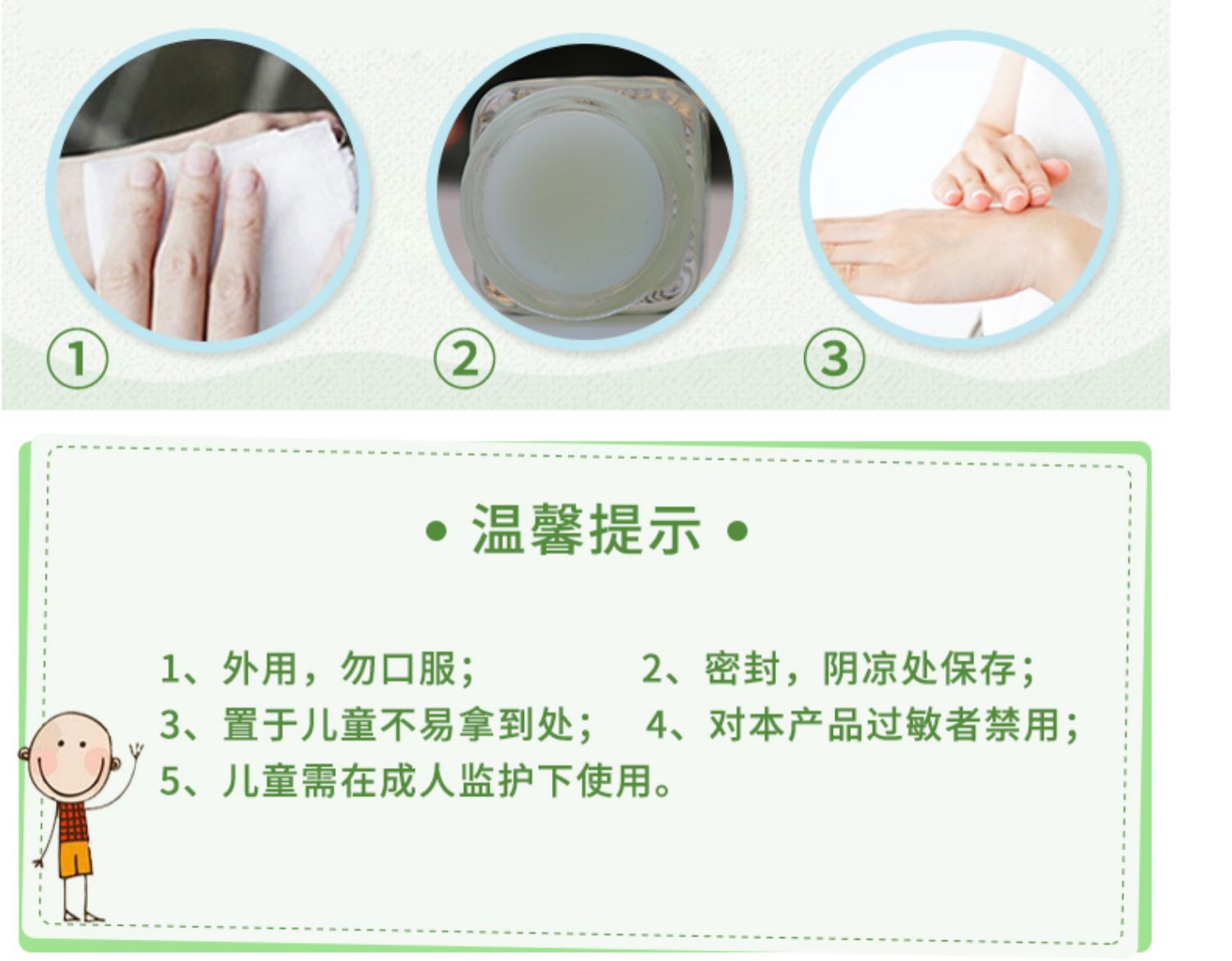 ①

②

③

• 温馨提示 •

1、外用，勿口服；
2、密封，阴凉处保存；
3、置于儿童不易拿到处；
4、对本产品过敏者禁用；
5、儿童需在成人监护下使用。