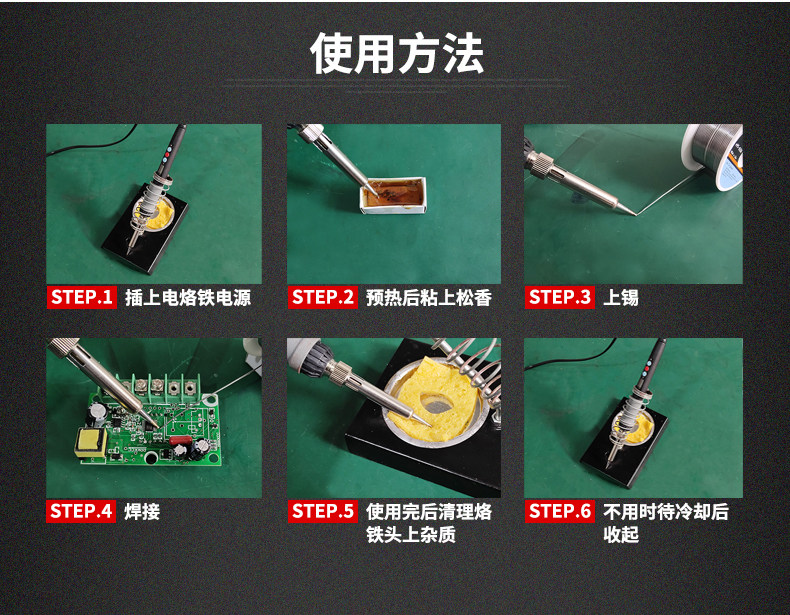 使用方法

STEP.1 插上电烙铁电源

STEP.2 预热后粘上松香

STEP.3 上锡

STEP.4 焊接

STEP.5 使用完后清理烙铁头上杂质

STEP.6 不用时待冷却后收起