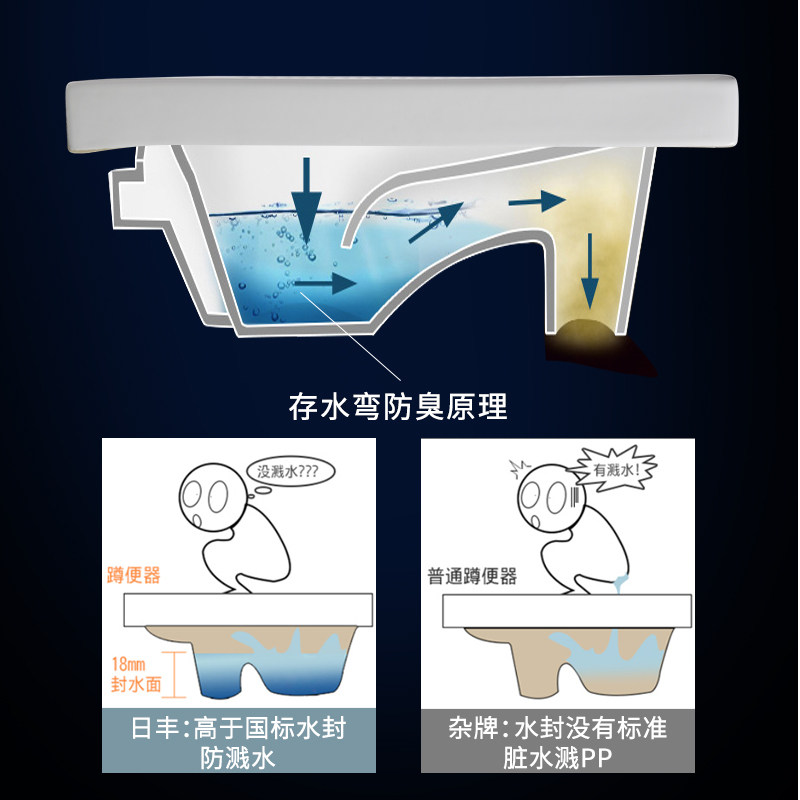 存水弯防臭原理

没溅水???

蹲便器

18mm
封水面

日丰:高于国标水封
防溅水

有溅水!

普通蹲便器

杂牌:水封没有标准
脏水溅PP