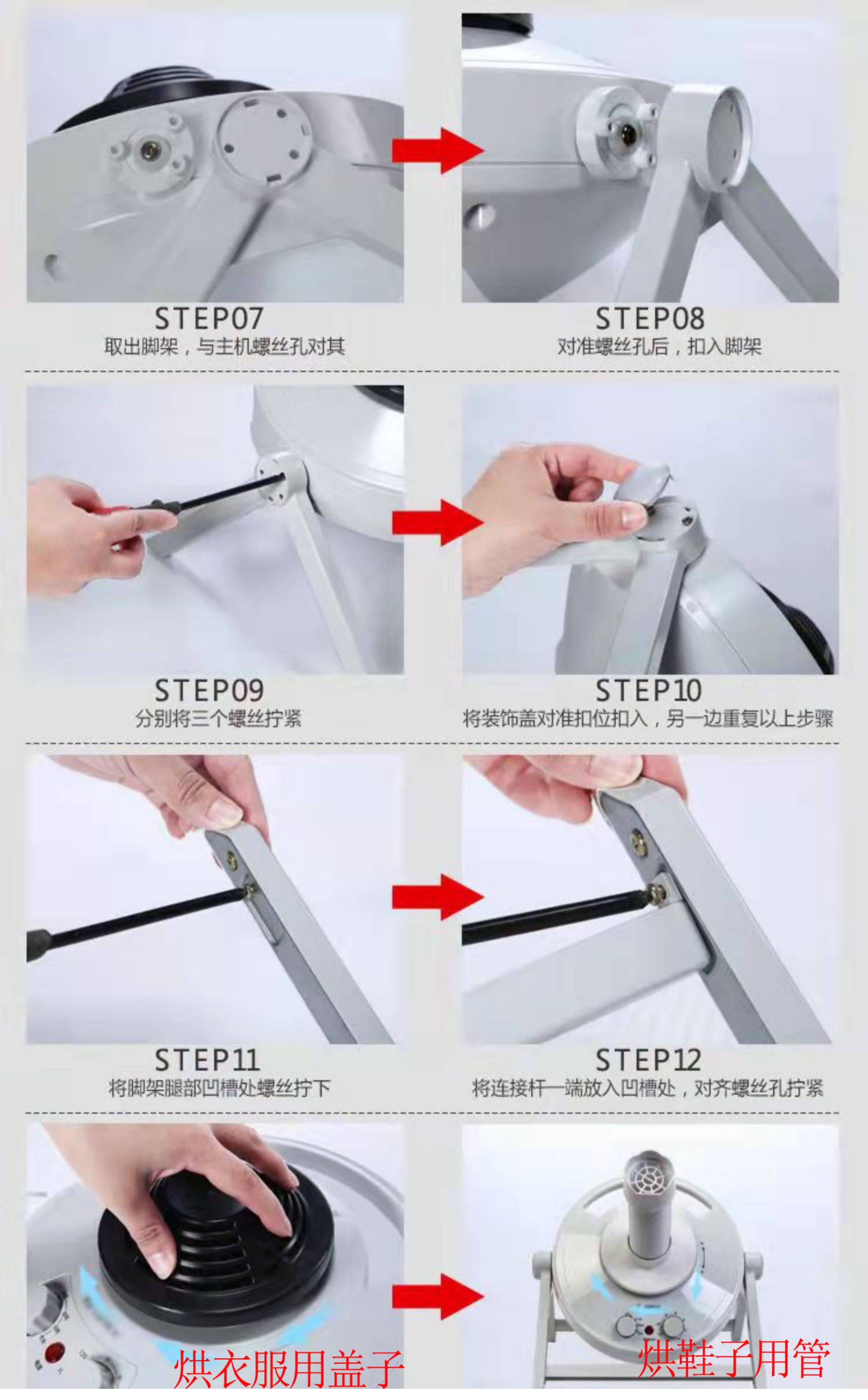 STEP07
取出脚架，与主机螺丝孔对其

STEP08
对准螺丝孔后，扣入脚架

STEP09
分别将三个螺丝拧紧

STEP10
将装饰盖对准扣位扣入，另一边重复以上步骤

STEP11
将脚架腿部凹槽处螺丝拧下

STEP12
将连接杆一端放入凹槽处，对齐螺丝孔拧紧

烘衣服用盖子

烘鞋子用管