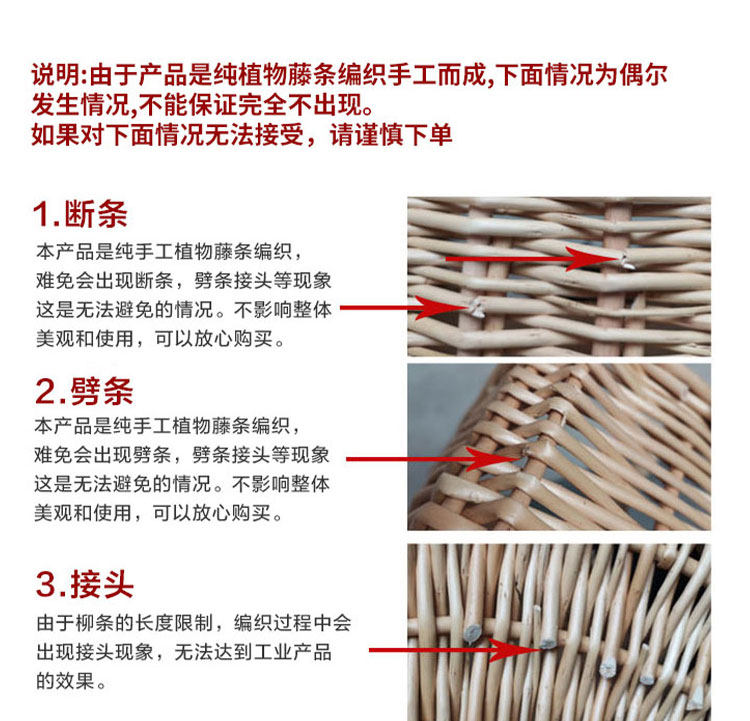 说明:由于产品是纯植物藤条编织手工而成,下面情况为偶尔发生情况,不能保证完全不出现。
如果对下面情况无法接受，请谨慎下单

1.断条
本产品是纯手工植物藤条编织，难免会出现断条，劈条接头等现象这是无法避免的情况。不影响整体美观和使用，可以放心购买。

2.劈条
本产品是纯手工植物藤条编织，难免会出现劈条，劈条接头等现象这是无法避免的情况。不影响整体美观和使用，可以放心购买。

3.接头
由于柳条的长度限制，编织过程中会出现接头现象，无法达到工业产品的效果。