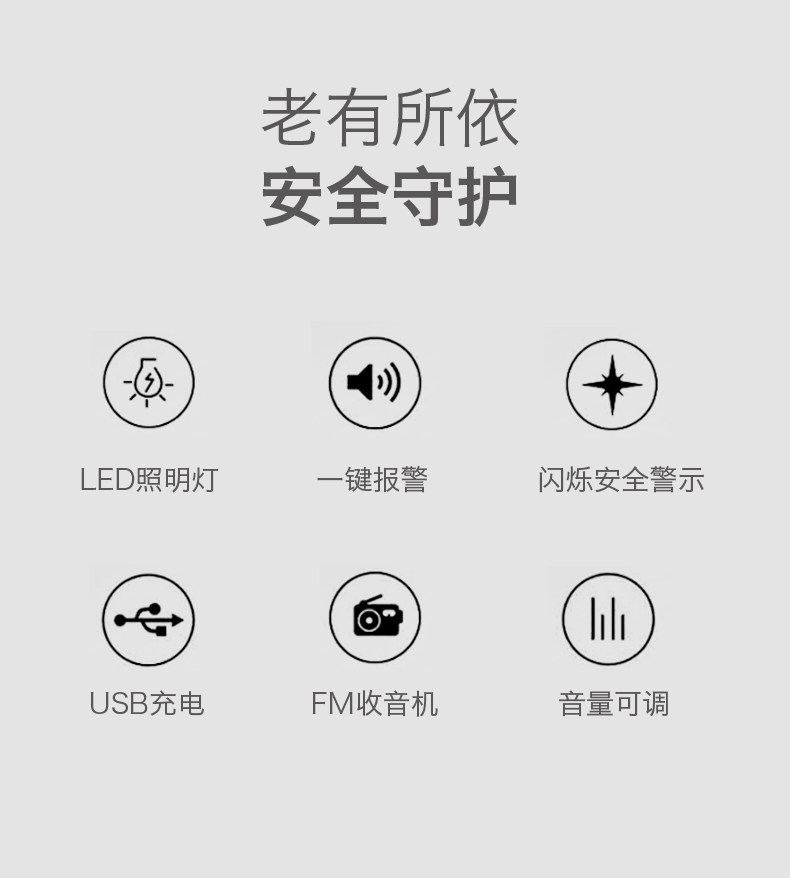 老有所依
安全守护

LED照明灯

一键报警

闪烁安全警示

USB充电

FM收音机

音量可调