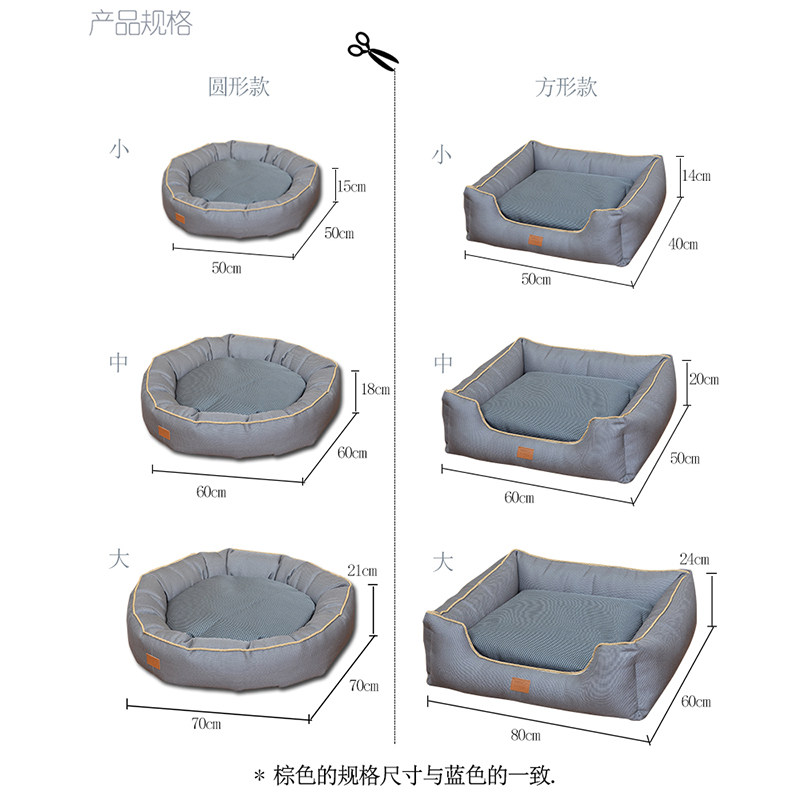 产品规格

圆形款

小
15cm
50cm
50cm

中
18cm
60cm
60cm

大
21cm
70cm
70cm

方形款

小
14cm
40cm
50cm

中
20cm
50cm
60cm

大
24cm
60cm
80cm

* 棕色的规格尺寸与蓝色的一致.