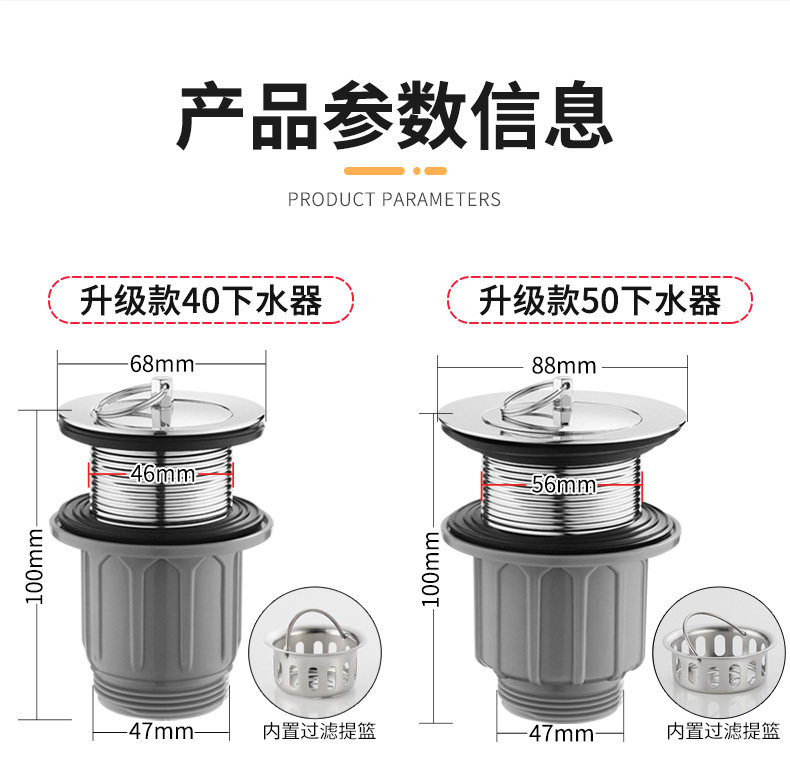 产品参数信息

PRODUCT PARAMETERS

升级款40下水器

68mm

46mm

100mm

47mm

内置过滤提篮

升级款50下水器

88mm

56mm

100mm

47mm

内置过滤提篮