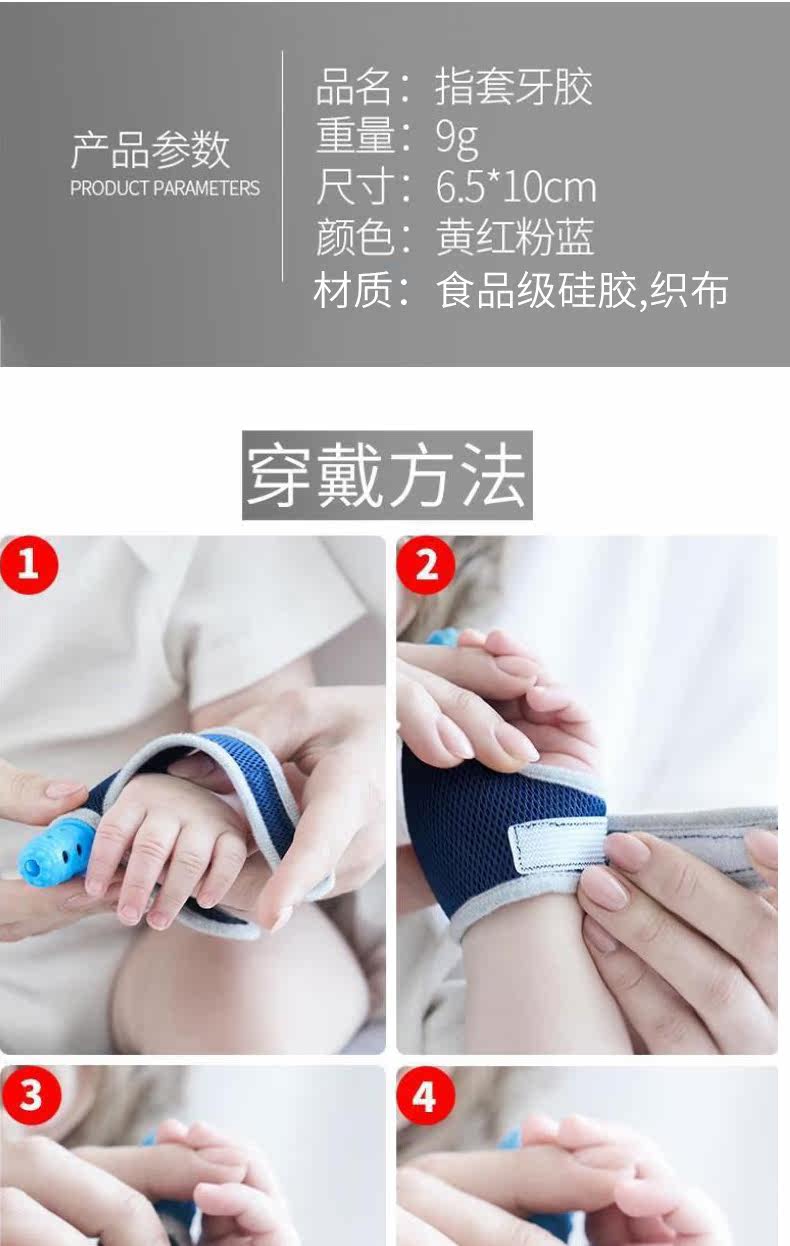 产品参数
PRODUCT PARAMETERS

品名：指套牙胶
重量：9g
尺寸：6.5*10cm
颜色：黄红粉蓝
材质：食品级硅胶,织布

穿戴方法

1

2

3

4