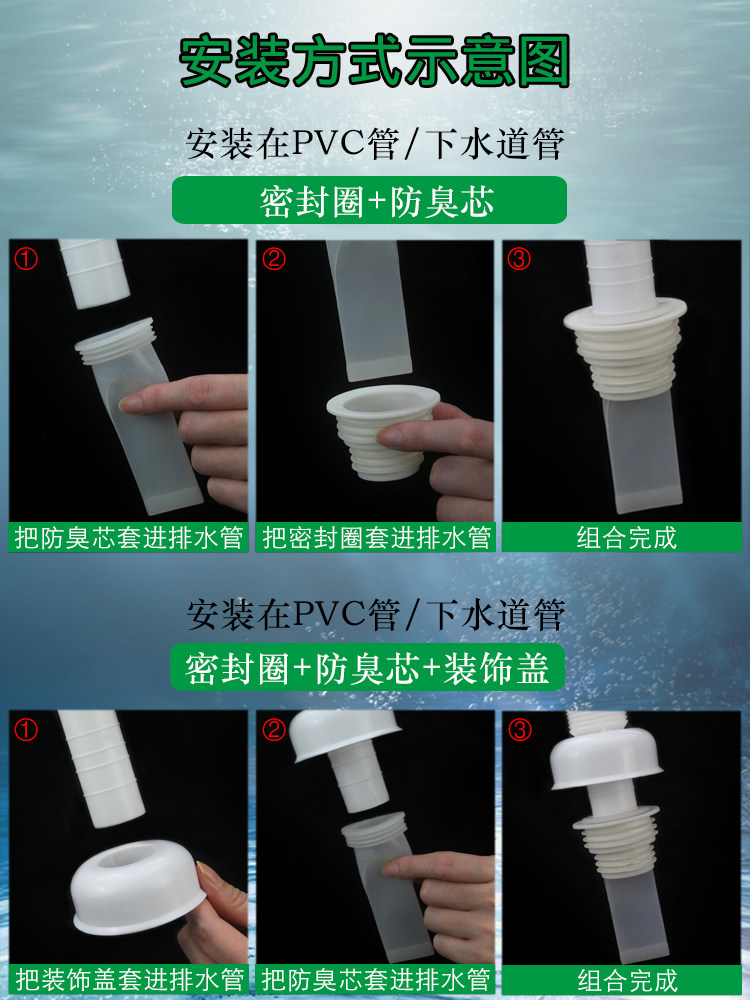 安装方式示意图

安装在PVC管/下水道管

密封圈+防臭芯

①

把防臭芯套进排水管

②

把密封圈套进排水管

③

组合完成

安装在PVC管/下水道管

密封圈+防臭芯+装饰盖

①

把装饰盖套进排水管

②

把防臭芯套进排水管

③

组合完成