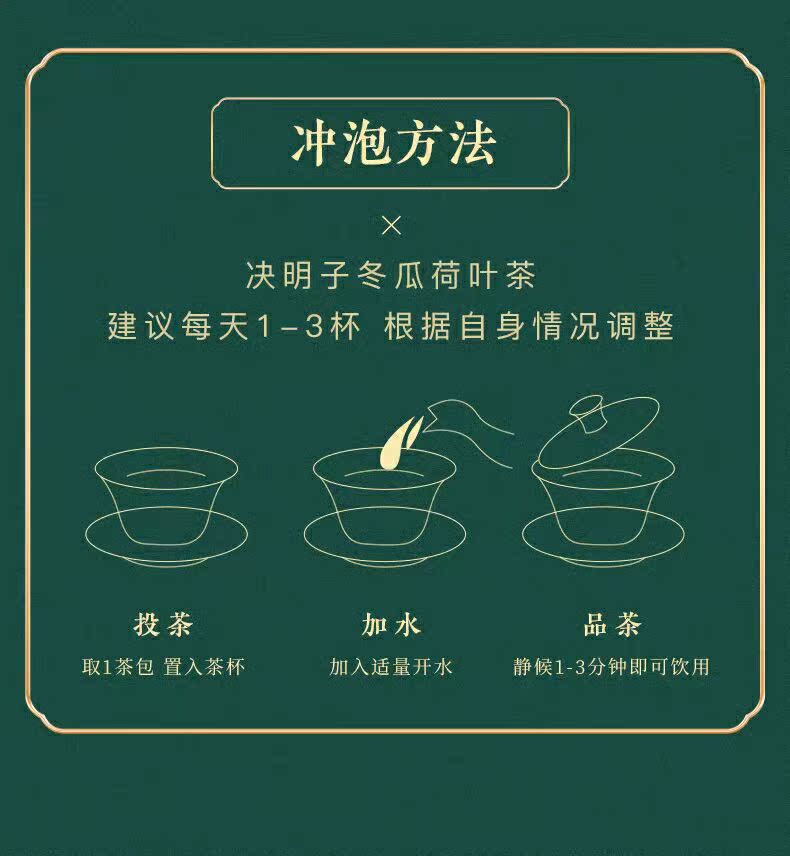 冲泡方法

×

决明子冬瓜荷叶茶

建议每天1-3杯 根据自身情况调整

投茶
取1茶包 置入茶杯

加水
加入适量开水

品茶
静候1-3分钟即可饮用