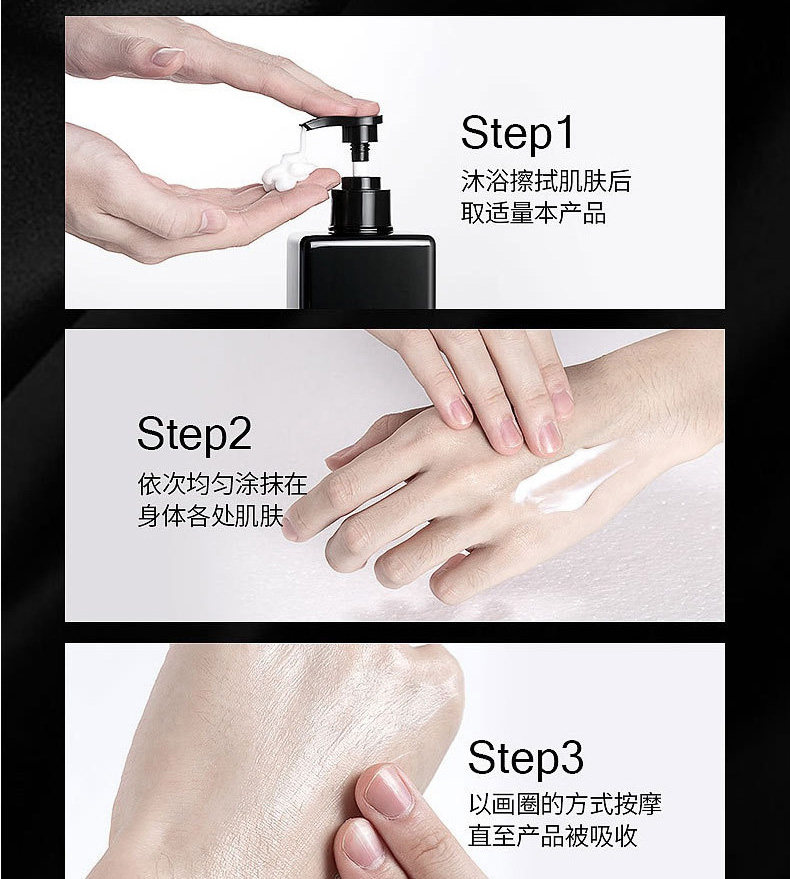 Step1
沐浴擦拭肌肤后
取适量本产品

Step2
依次均匀涂抹在
身体各处肌肤

Step3
以画圈的方式按摩
直至产品被吸收