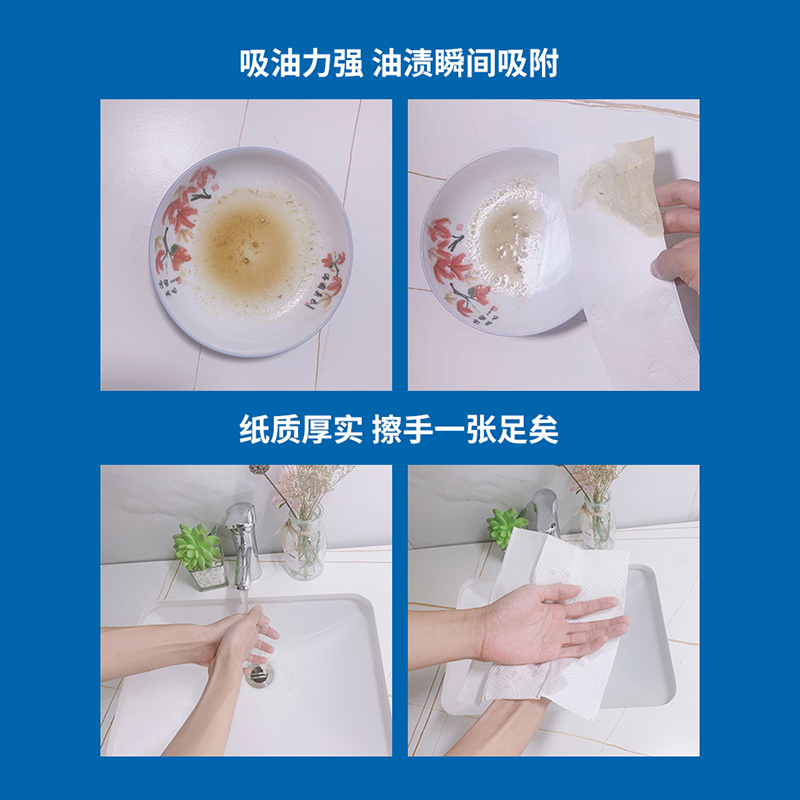 吸油力强 油渍瞬间吸附

纸质厚实 擦手一张足矣