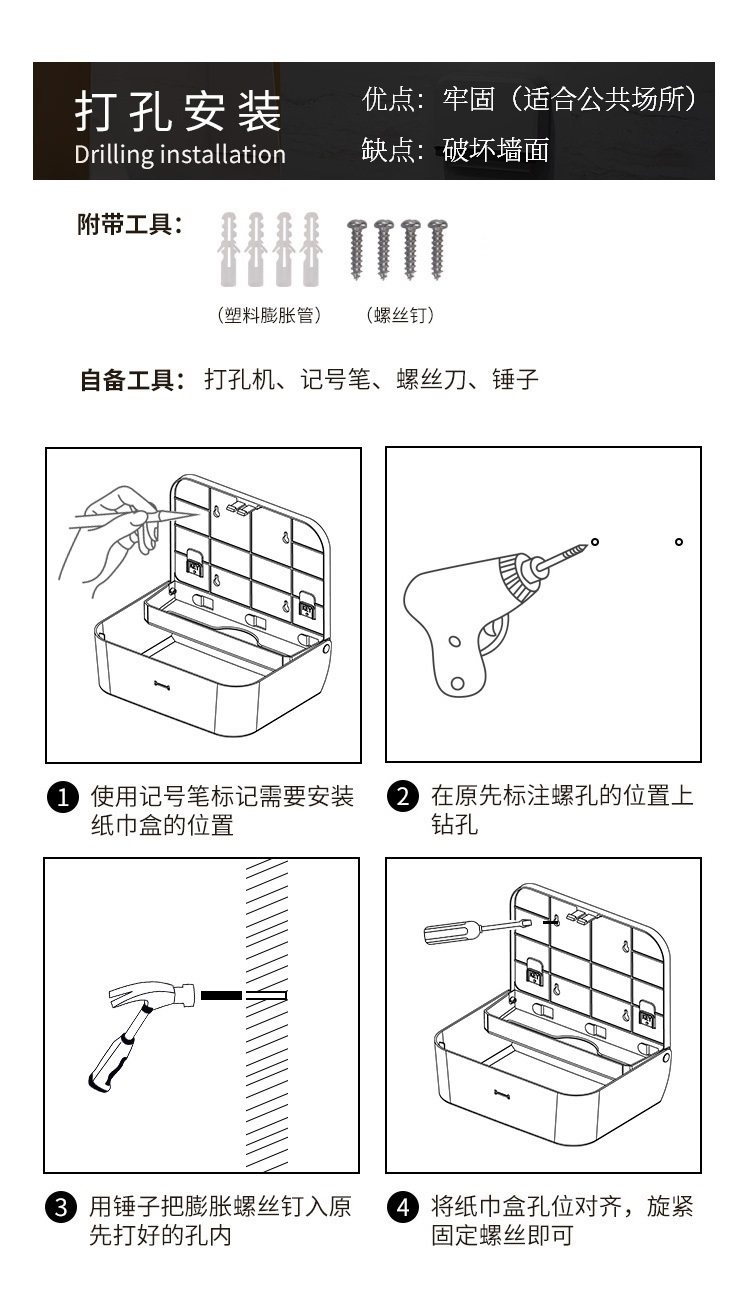 打孔安装
Drilling installation

优点：牢固（适合公共场所）
缺点：破坏墙面

附带工具：

（塑料膨胀管）　（螺丝钉）

自备工具：打孔机、记号笔、螺丝刀、锤子

1 使用记号笔标记需要安装纸巾盒的位置

2 在原先标注螺孔的位置上钻孔

3 用锤子把膨胀螺丝钉入原先打好的孔内

4 将纸巾盒孔位对齐，旋紧固定螺丝即可