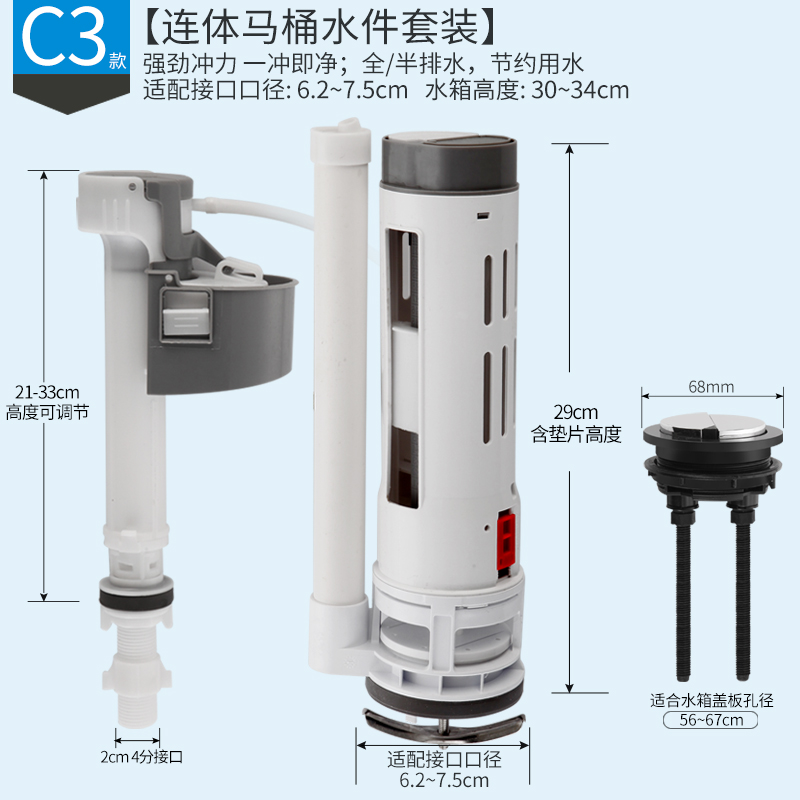 C3款

【连体马桶水件套装】

强劲冲力 一冲即净；全/半排水，节约用水

适配接口口径: 6.2~7.5cm 水箱高度: 30~34cm

21-33cm
高度可调节

29cm
含垫片高度

68mm

适合水箱盖板孔径
56~67cm

2cm 4分接口

适配接口口径
6.2~7.5cm