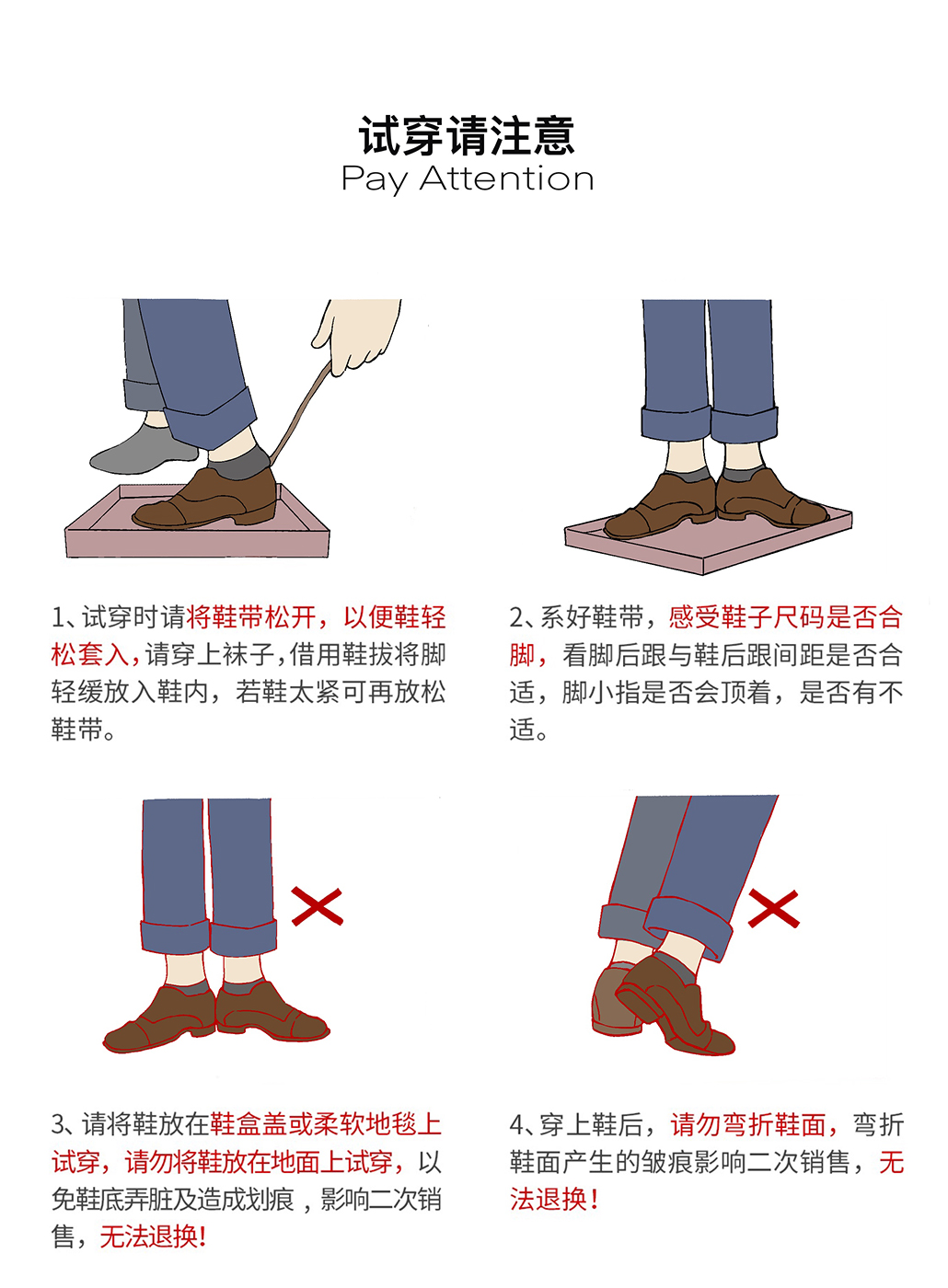 试穿请注意
Pay Attention

1、试穿时请将鞋带松开，以便鞋轻松套入，请穿上袜子，借用鞋拔将脚轻缓放入鞋内，若鞋太紧可再放松鞋带。

2、系好鞋带，感受鞋子尺码是否合脚，看脚后跟与鞋后跟间距是否合适，脚小指是否会顶着，是否有不适。

3、请将鞋放在鞋盒盖或柔软地毯上试穿，请勿将鞋放在地面上试穿，以免鞋底弄脏及造成划痕，影响二次销售，无法退换！

4、穿上鞋后，请勿弯折鞋面，弯折鞋面产生的皱痕影响二次销售，无法退换！