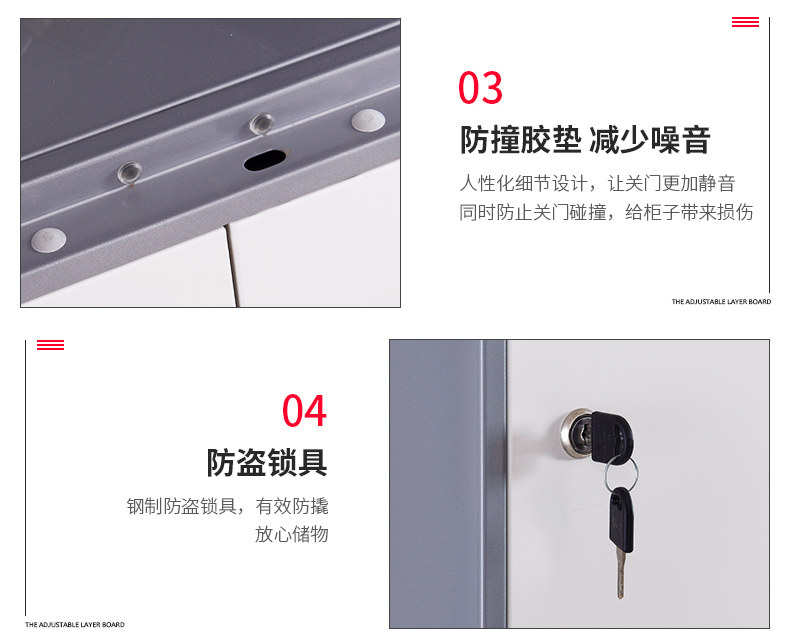 03

防撞胶垫 减少噪音

人性化细节设计，让关门更加静音
同时防止关门碰撞，给柜子带来损伤

THE ADJUSTABLE LAYER BOARD

04

防盗锁具

钢制防盗锁具，有效防撬
放心储物

THE ADJUSTABLE LAYER BOARD