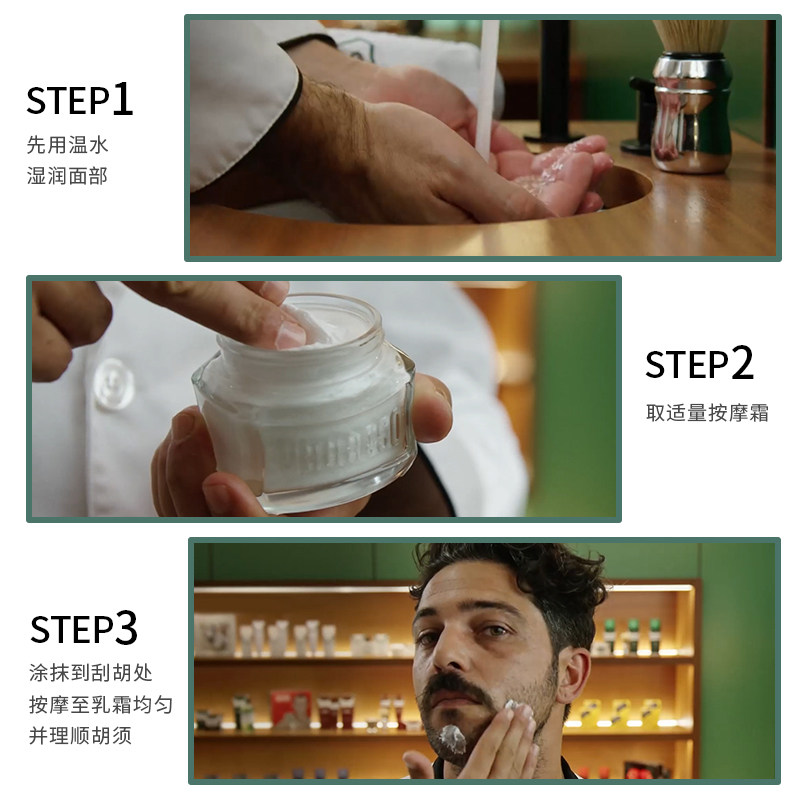 STEP1
先用温水
湿润面部

STEP2
取适量按摩霜

STEP3
涂抹到刮胡处
按摩至乳霜均匀
并理顺胡须