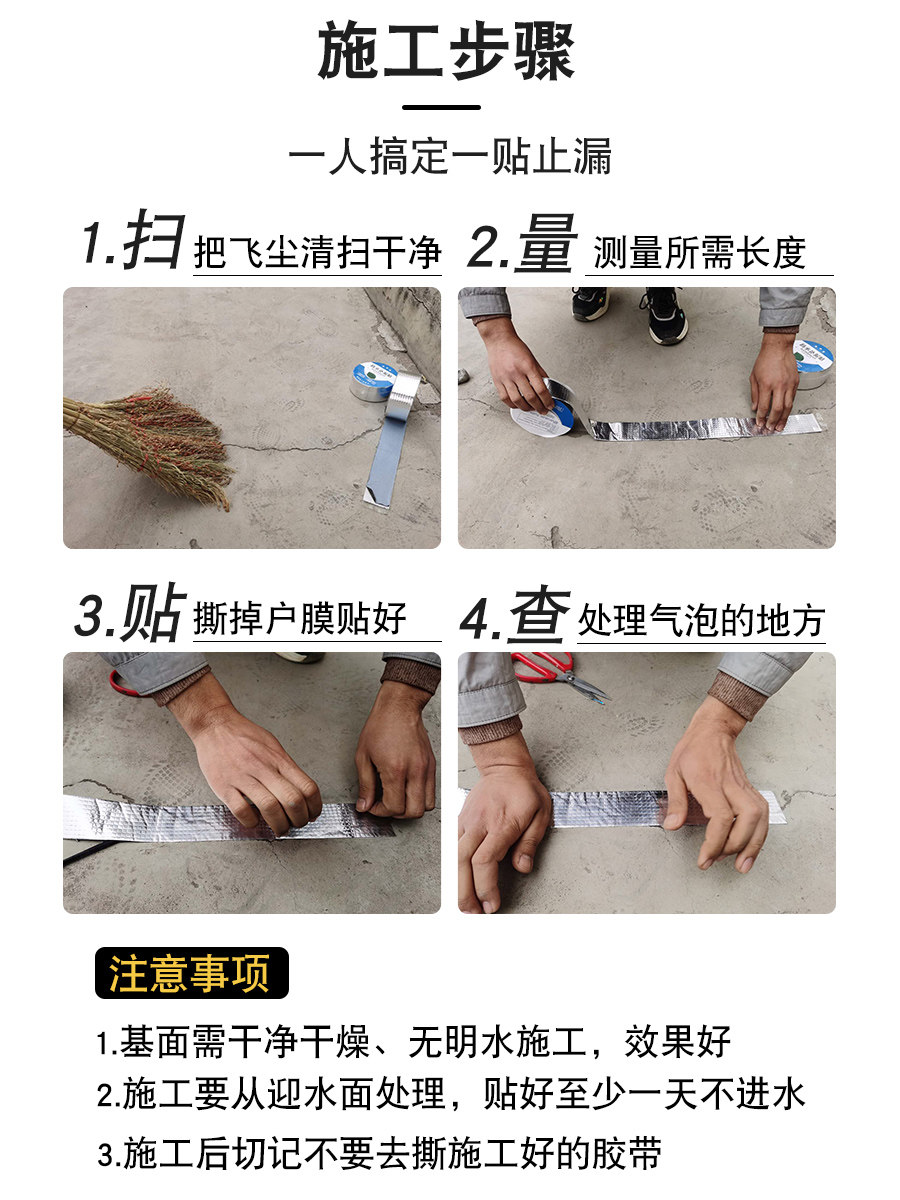 施工步骤

一人搞定一贴止漏

1.扫 把飞尘清扫干净

2.量 测量所需长度

3.贴 撕掉户膜贴好

4.查 处理气泡的地方

注意事项

1.基面需干净干燥、无明水施工，效果好

2.施工要从迎水面处理，贴好至少一天不进水

3.施工后切记不要去撕施工好的胶带