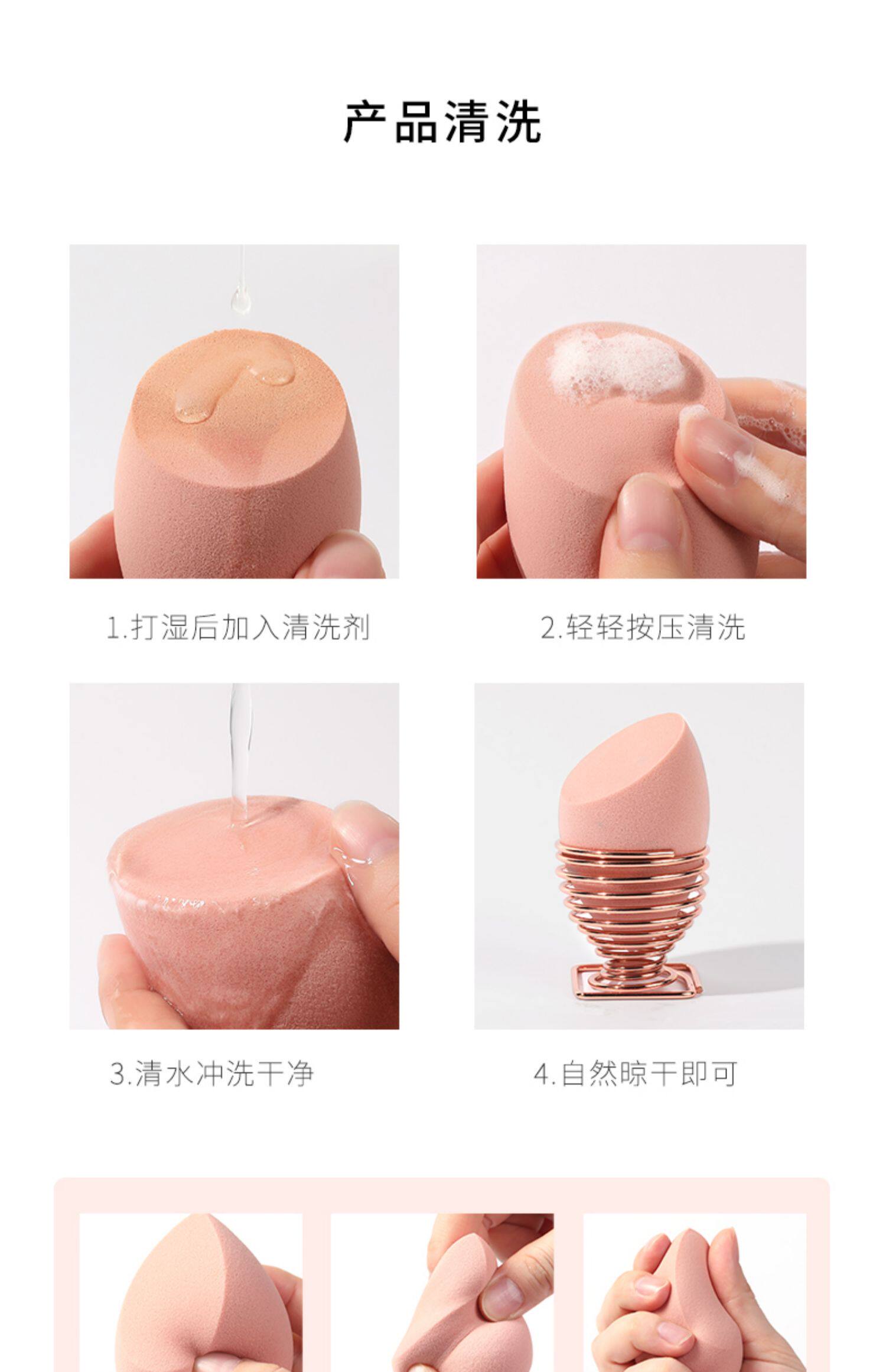 产品清洗

1.打湿后加入清洗剂

2.轻轻按压清洗

3.清水冲洗干净

4.自然晾干即可