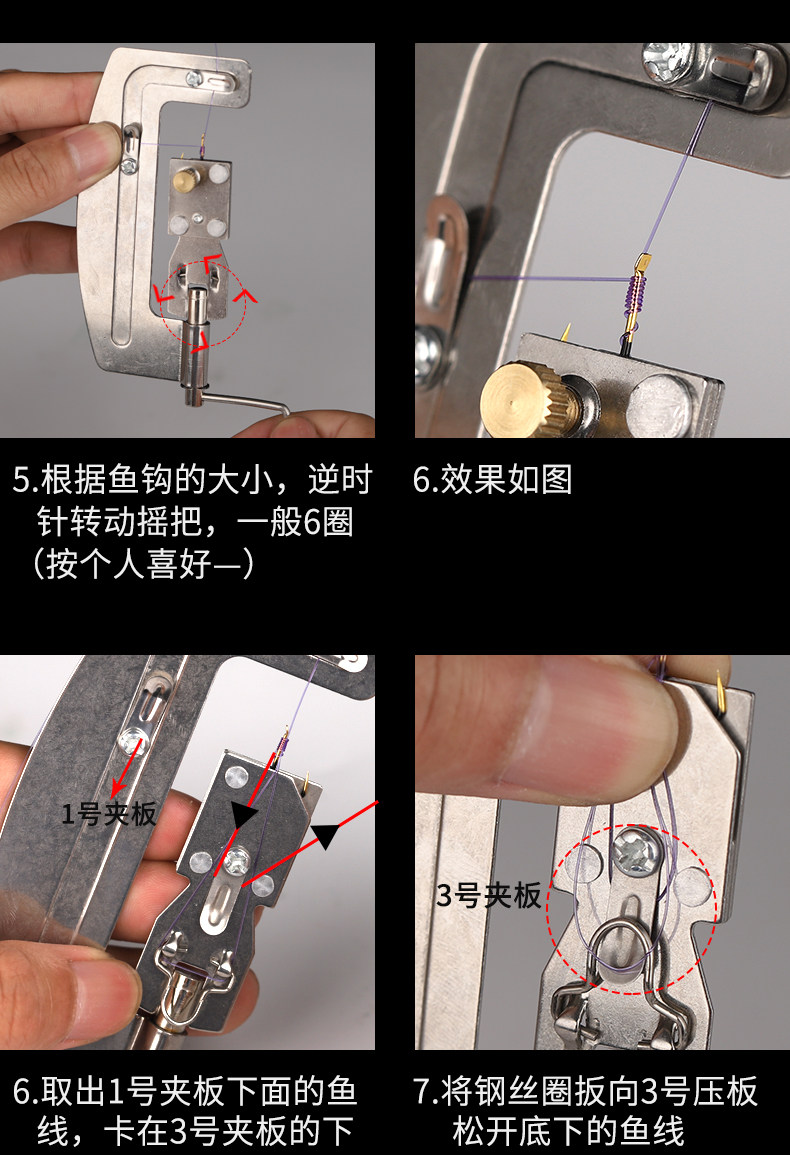 5.根据鱼钩的大小，逆时针转动摇把，一般6圈（按个人喜好—）

6.效果如图

1号夹板

3号夹板

6.取出1号夹板下面的鱼线，卡在3号夹板的下

7.将钢丝圈扳向3号压板松开底下的鱼线