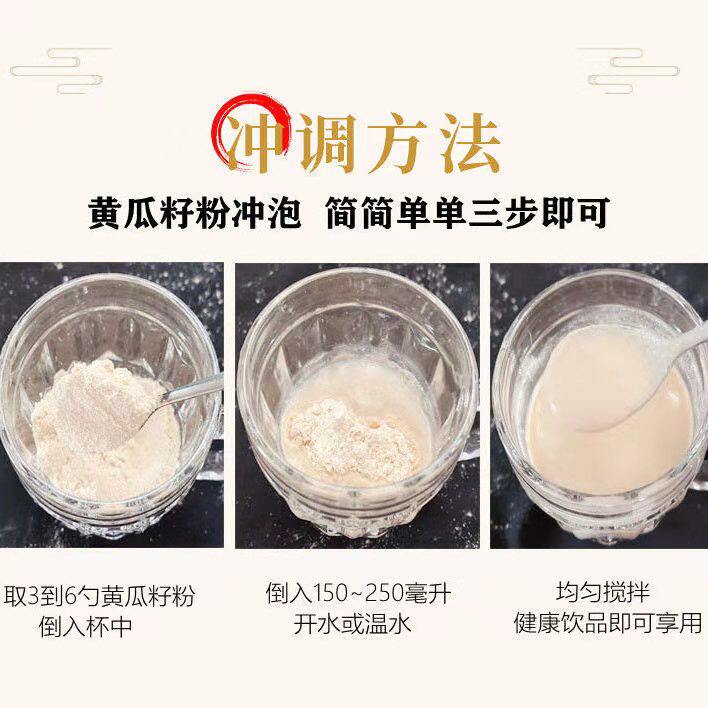 冲调方法

黄瓜籽粉冲泡 简简单单三步即可

取3到6勺黄瓜籽粉
倒入杯中

倒入150~250毫升
开水或温水

均匀搅拌
健康饮品即可享用