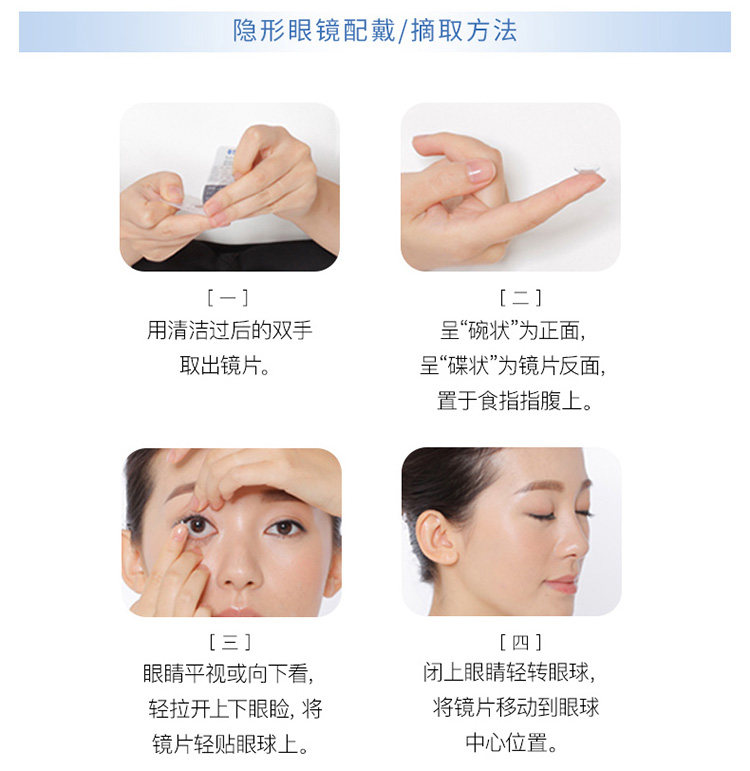 隐形眼镜配戴/摘取方法

[ 一 ]
用清洁过后的双手取出镜片。

[ 二 ]
呈“碗状”为正面，呈“碟状”为镜片反面，置于食指指腹上。

[ 三 ]
眼睛平视或向下看，轻拉开上下眼睑，将镜片轻贴眼球上。

[ 四 ]
闭上眼睛轻转眼球，将镜片移动到眼球中心位置。