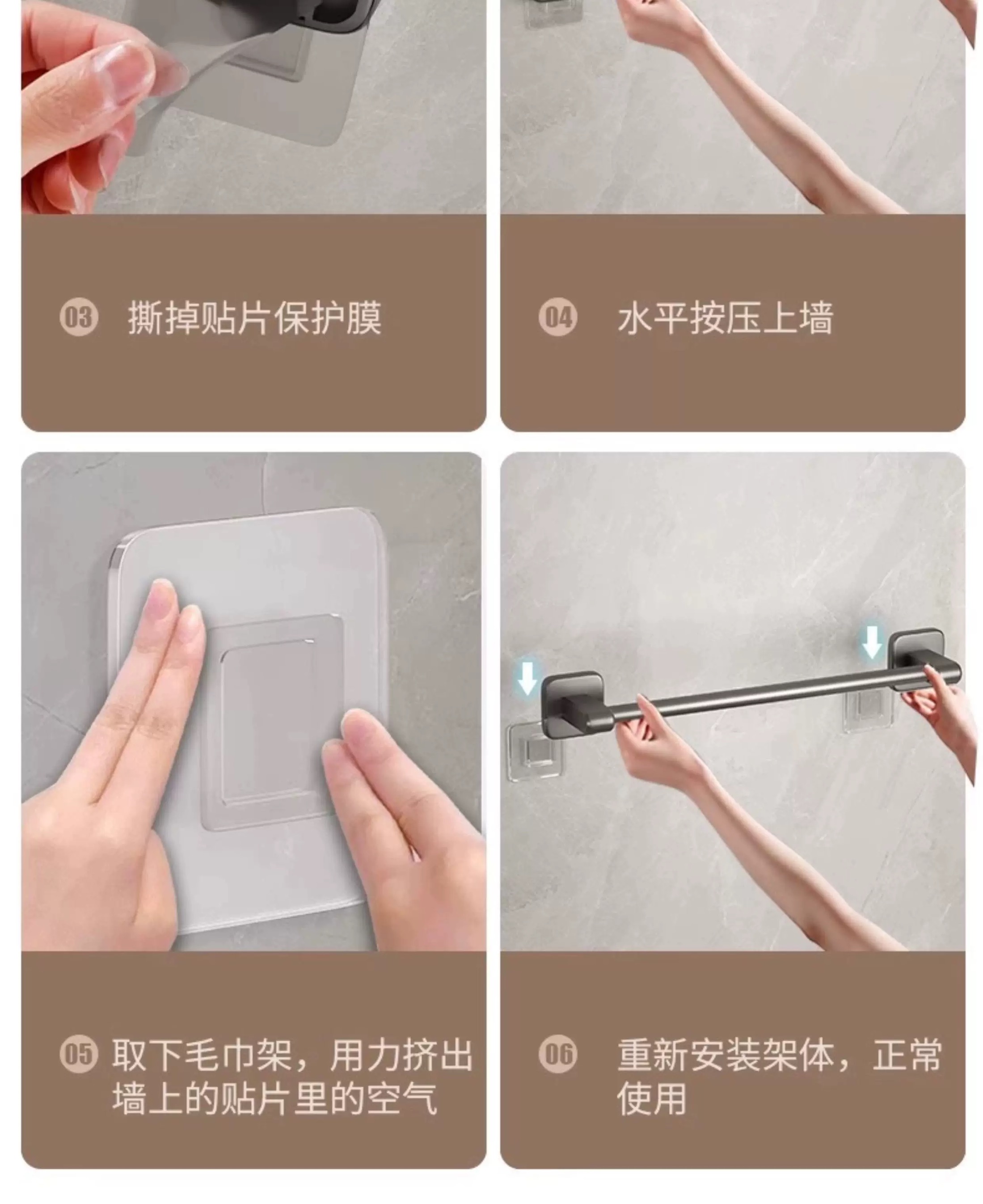 03 撕掉贴片保护膜

04 水平按压上墙

05 取下毛巾架，用力挤出墙上的贴片里的空气

06 重新安装架体，正常使用