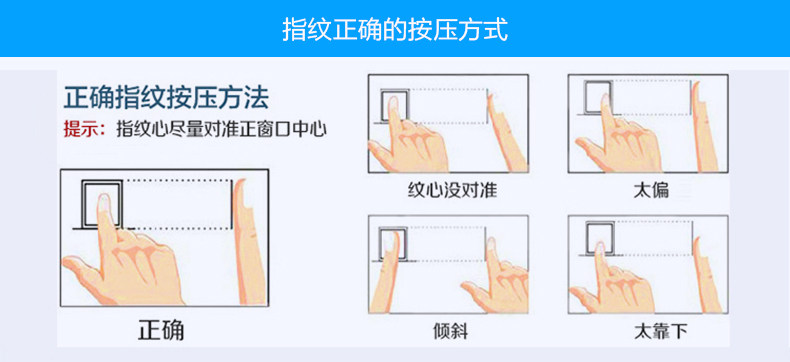 指纹正确的按压方式

正确指纹按压方法

提示：指纹心尽量对准正窗口中心

正确

纹心没对准

太偏

倾斜

太靠下