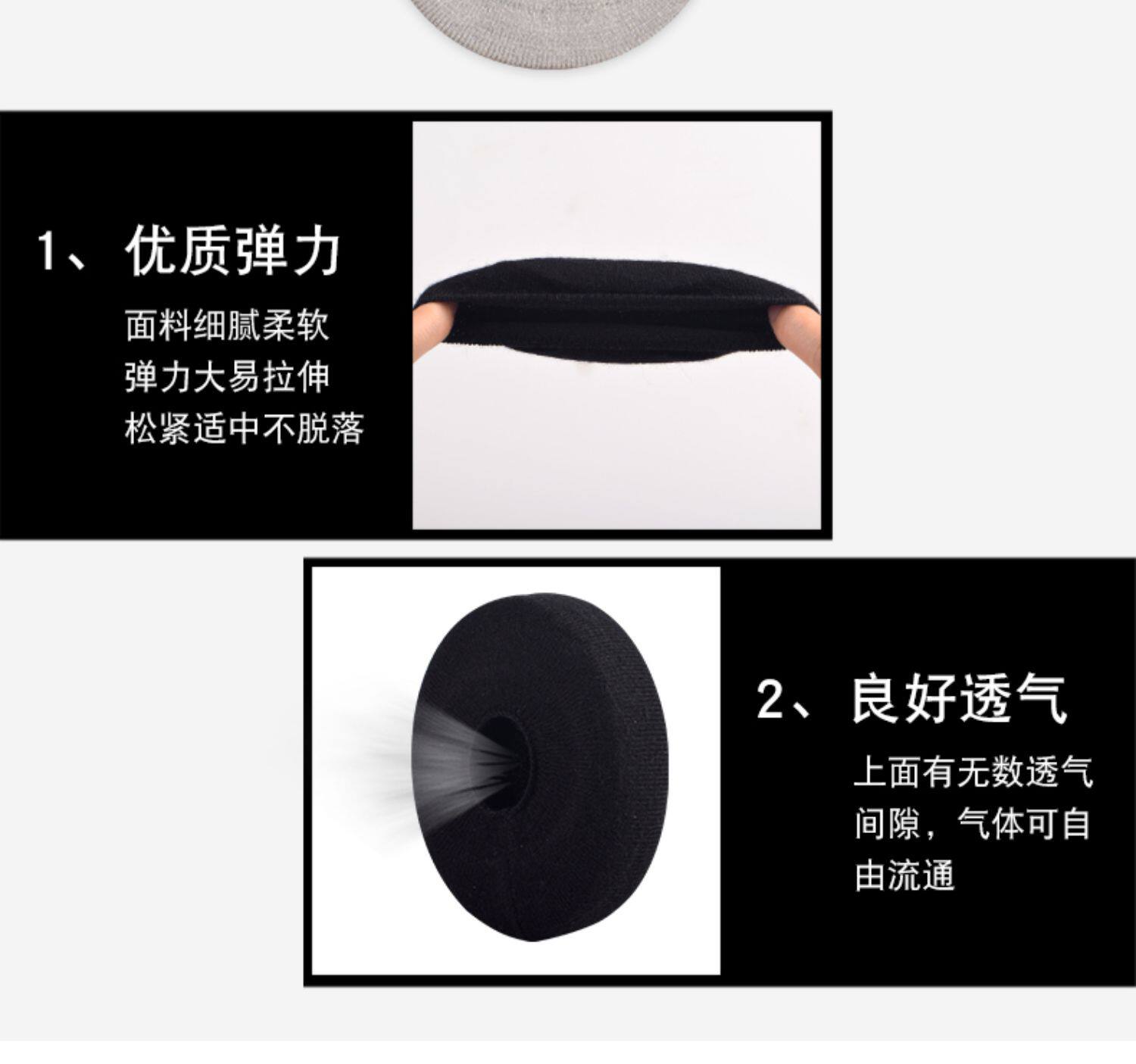 1、优质弹力

面料细腻柔软
弹力大易拉伸
松紧适中不脱落

2、良好透气

上面有无数透气间隙，气体可自由流通