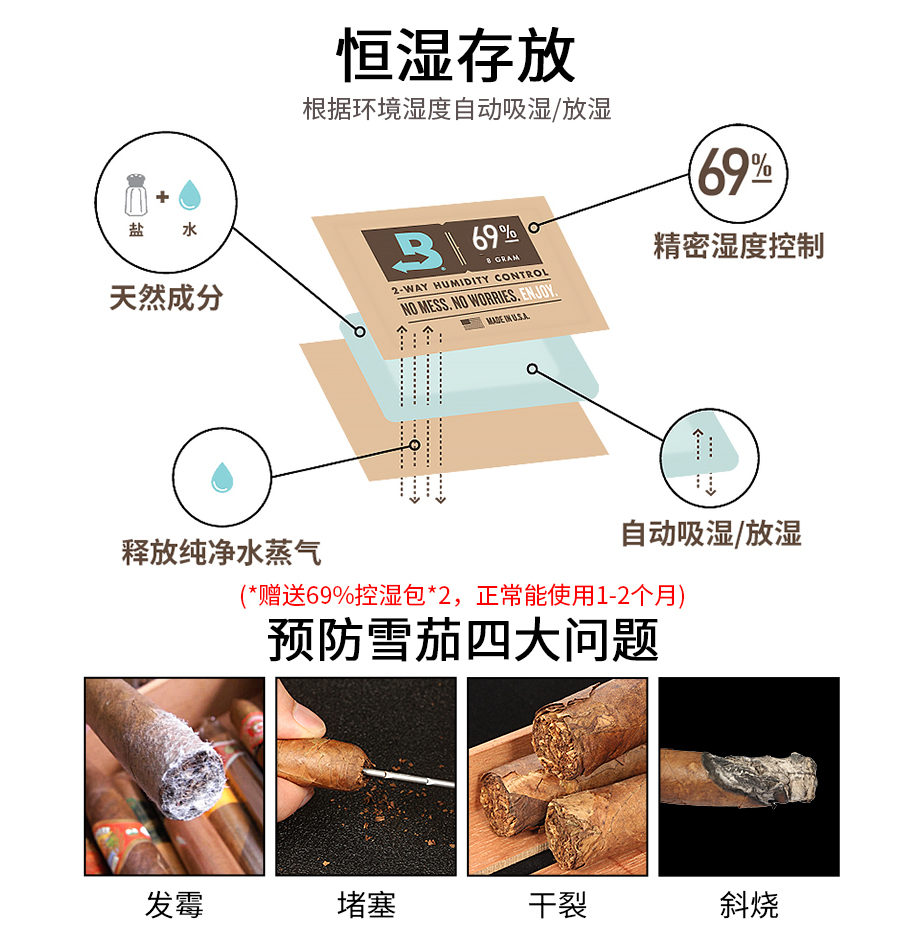 恒湿存放

根据环境湿度自动吸湿/放湿

盐 + 水

天然成分

69%

精密湿度控制

B 69% 8 GRAM

2-WAY HUMIDITY CONTROL

NO MESS. NO WORRIES. ENJOY.

MADE IN U.S.A.

释放纯净水蒸气

自动吸湿/放湿

(*赠送69%控湿包*2，正常能使用1-2个月)

预防雪茄四大问题

发霉

堵塞

干裂

斜烧