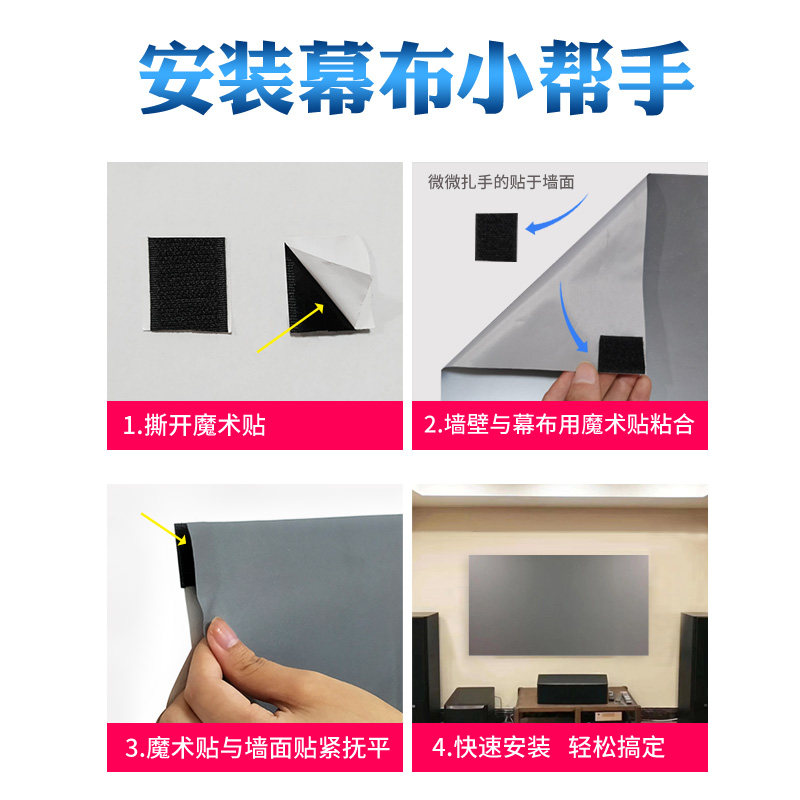 安装幕布小帮手

1.撕开魔术贴

微微扎手的贴于墙面

2.墙壁与幕布用魔术贴粘合

3.魔术贴与墙面贴紧抚平

4.快速安装 轻松搞定