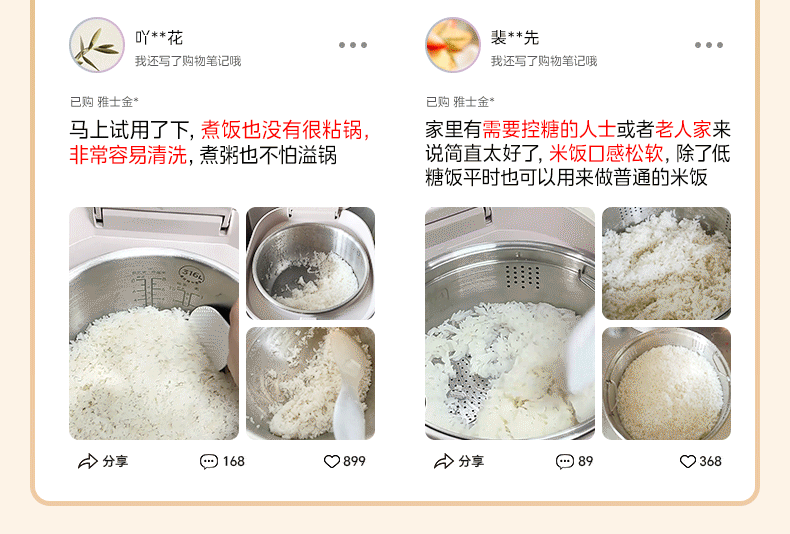 吖**花
我还写了购物笔记哦

已购 雅士金*

马上试用了下，煮饭也没有很粘锅，非常容易清洗，煮粥也不怕溢锅

316L

分享 168 899

裴**先
我还写了购物笔记哦

已购 雅士金*

家里有需要控糖的人士或者老人家来说简直太好了，米饭口感松软，除了低糖饭平时也可以用来做普通的米饭

分享 89 368