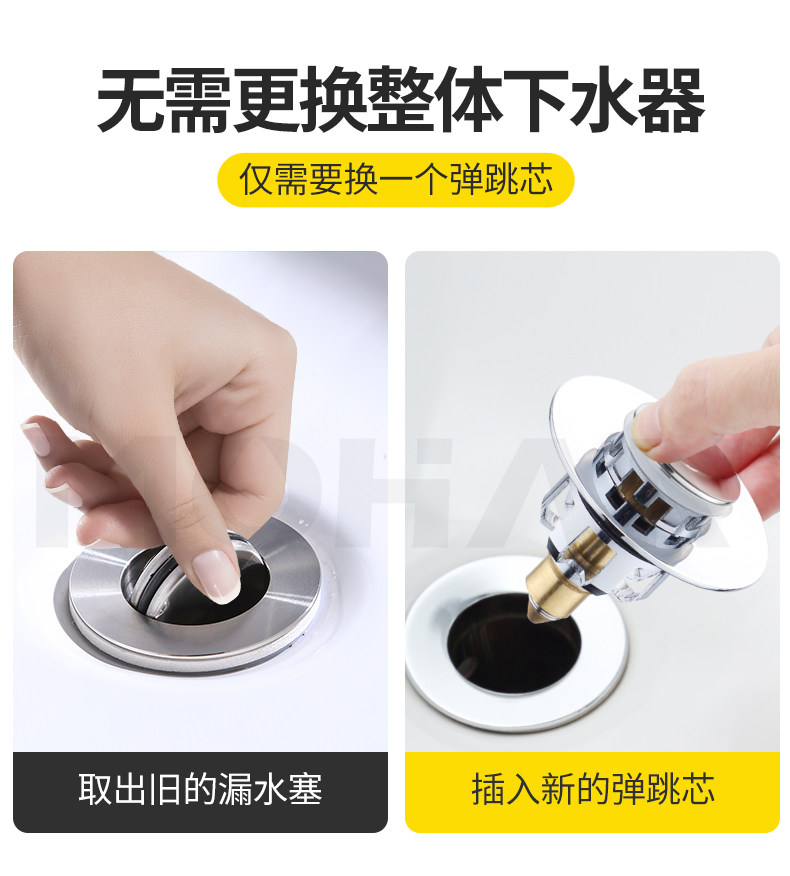 无需更换整体下水器

仅需要换一个弹跳芯

取出旧的漏水塞

插入新的弹跳芯