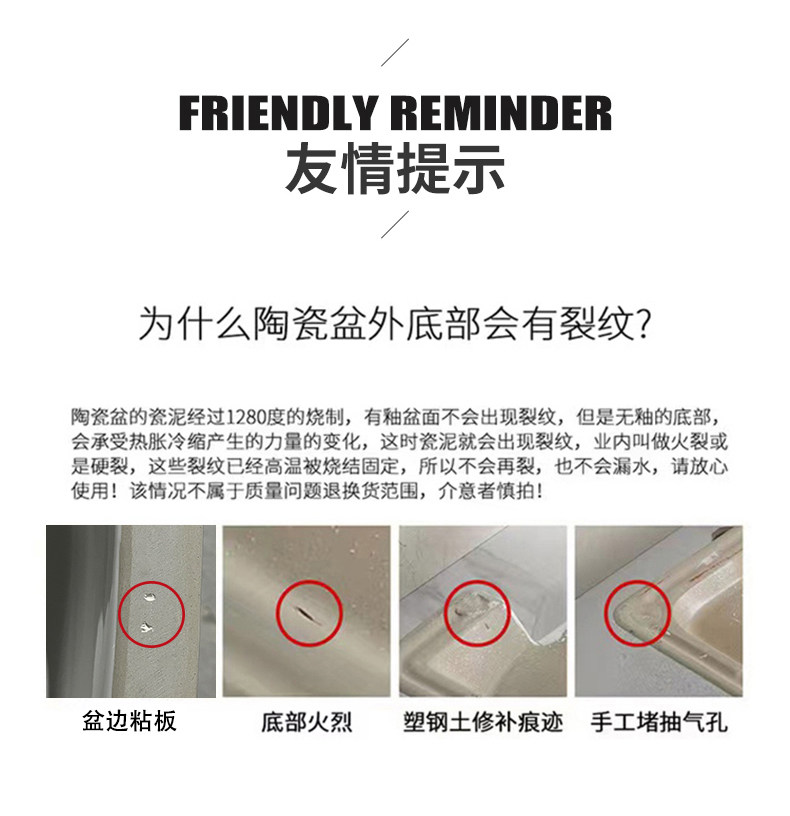 FRIENDLY REMINDER
友情提示

为什么陶瓷盆外底部会有裂纹?

陶瓷盆的瓷泥经过1280度的烧制，有釉盆面不会出现裂纹，但是无釉的底部，会承受热胀冷缩产生的力量的变化，这时瓷泥就会出现裂纹，业内叫做火裂或是硬裂，这些裂纹已经高温被烧结固定，所以不会再裂，也不会漏水，请放心使用！该情况不属于质量问题退换货范围，介意者慎拍！

盆边粘板

底部火烈

塑钢土修补痕迹

手工堵抽气孔