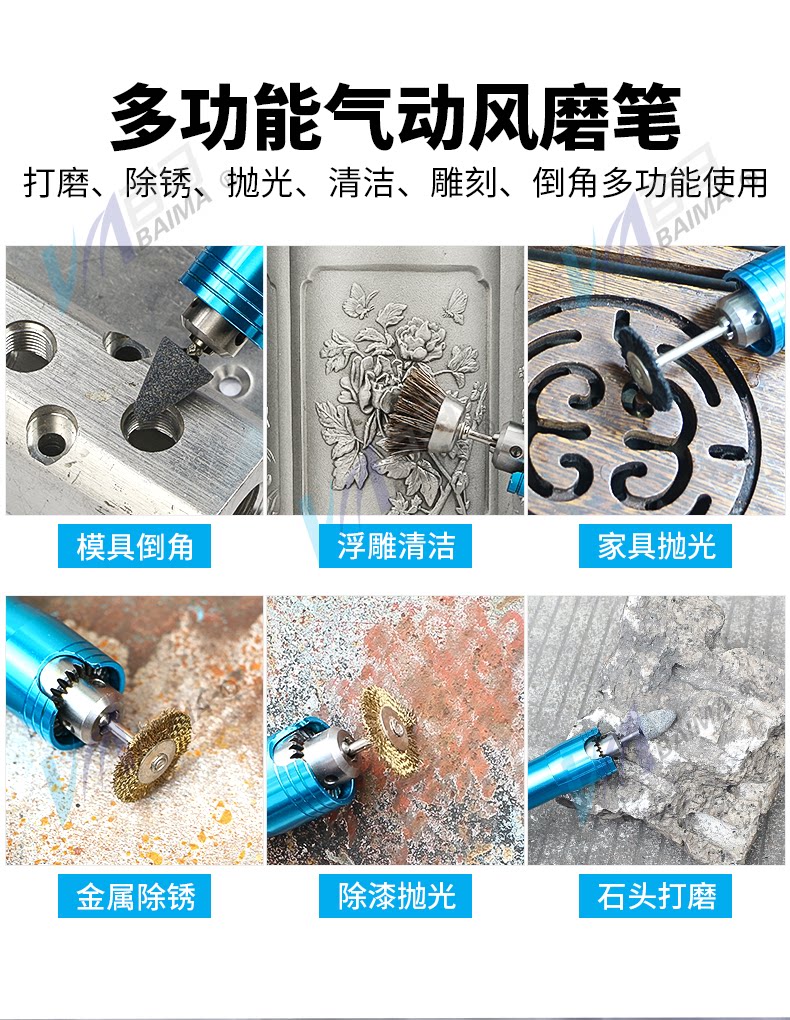 多功能气动风磨笔

打磨、除锈、抛光、清洁、雕刻、倒角多功能使用

BAIMA

BAIMA

模具倒角

浮雕清洁

家具抛光

金属除锈

除漆抛光

石头打磨