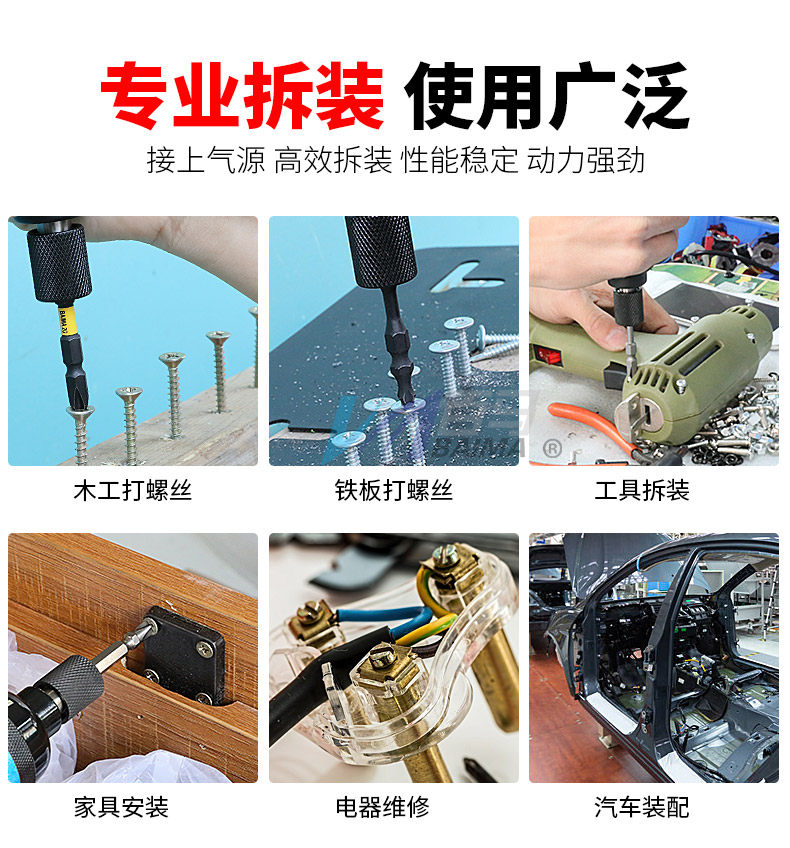 专业拆装 使用广泛
接上气源 高效拆装 性能稳定 动力强劲

BAIMA
BAIMA ®

木工打螺丝

铁板打螺丝

工具拆装

家具安装

电器维修

汽车装配