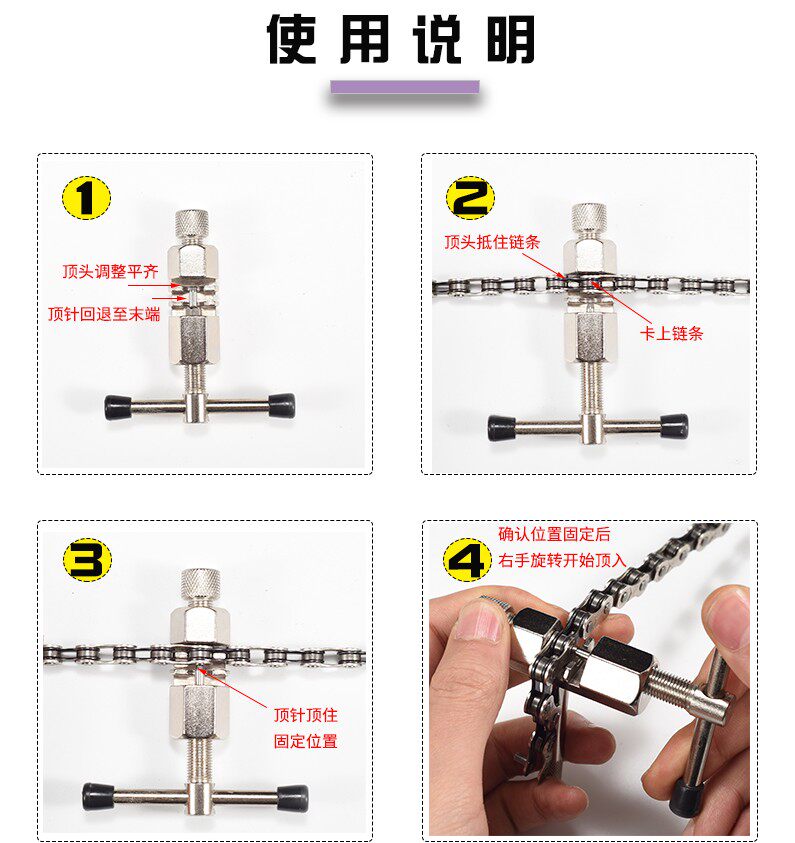 使用说明

1

顶头调整平齐

顶针回退至末端

2

顶头抵住链条

卡上链条

3

顶针顶住
固定位置

4

确认位置固定后
右手旋转开始顶入